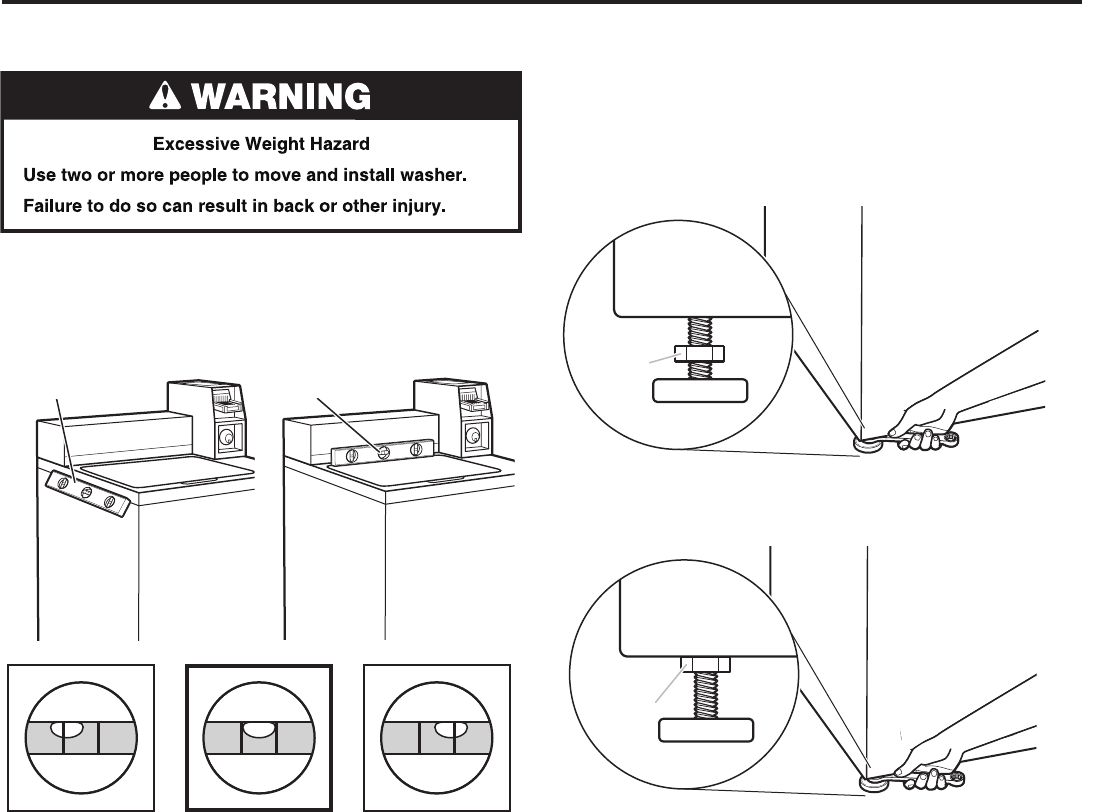 WARNING

Excessive Weight Hazard

Use two or more people to move and install washer.

Failure to do so can result in back or other injury.