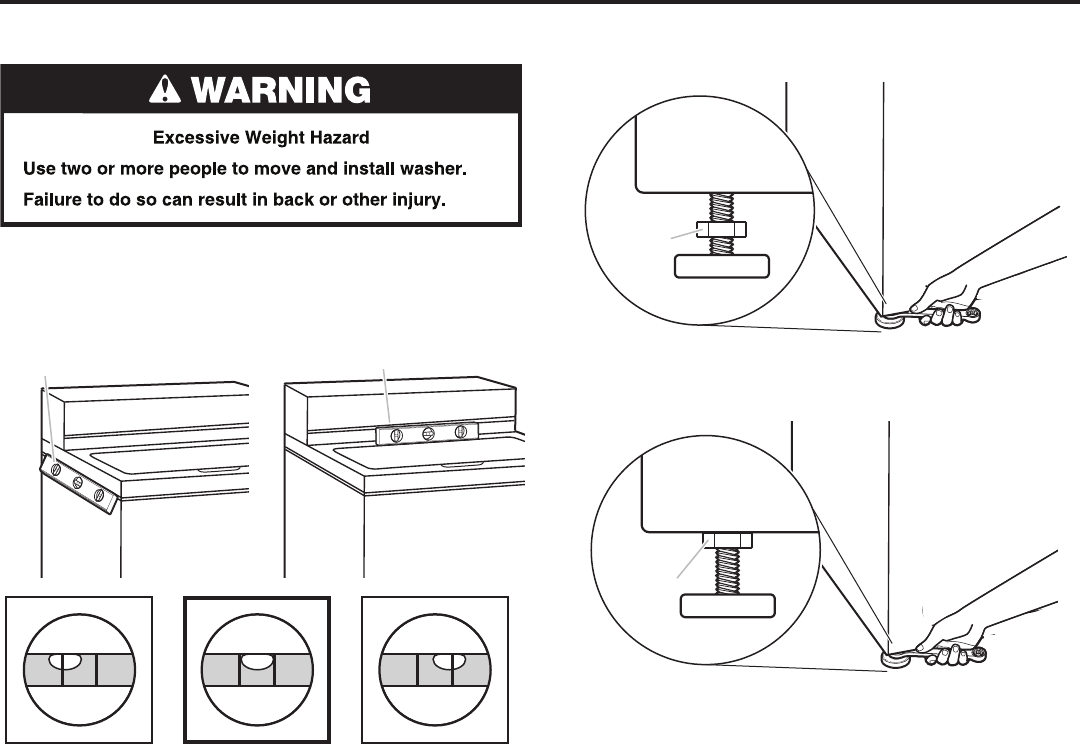 WARNING

Excessive Weight Hazard

Use two or more people to move and install washer.

Failure to do so can result in back or other injury.