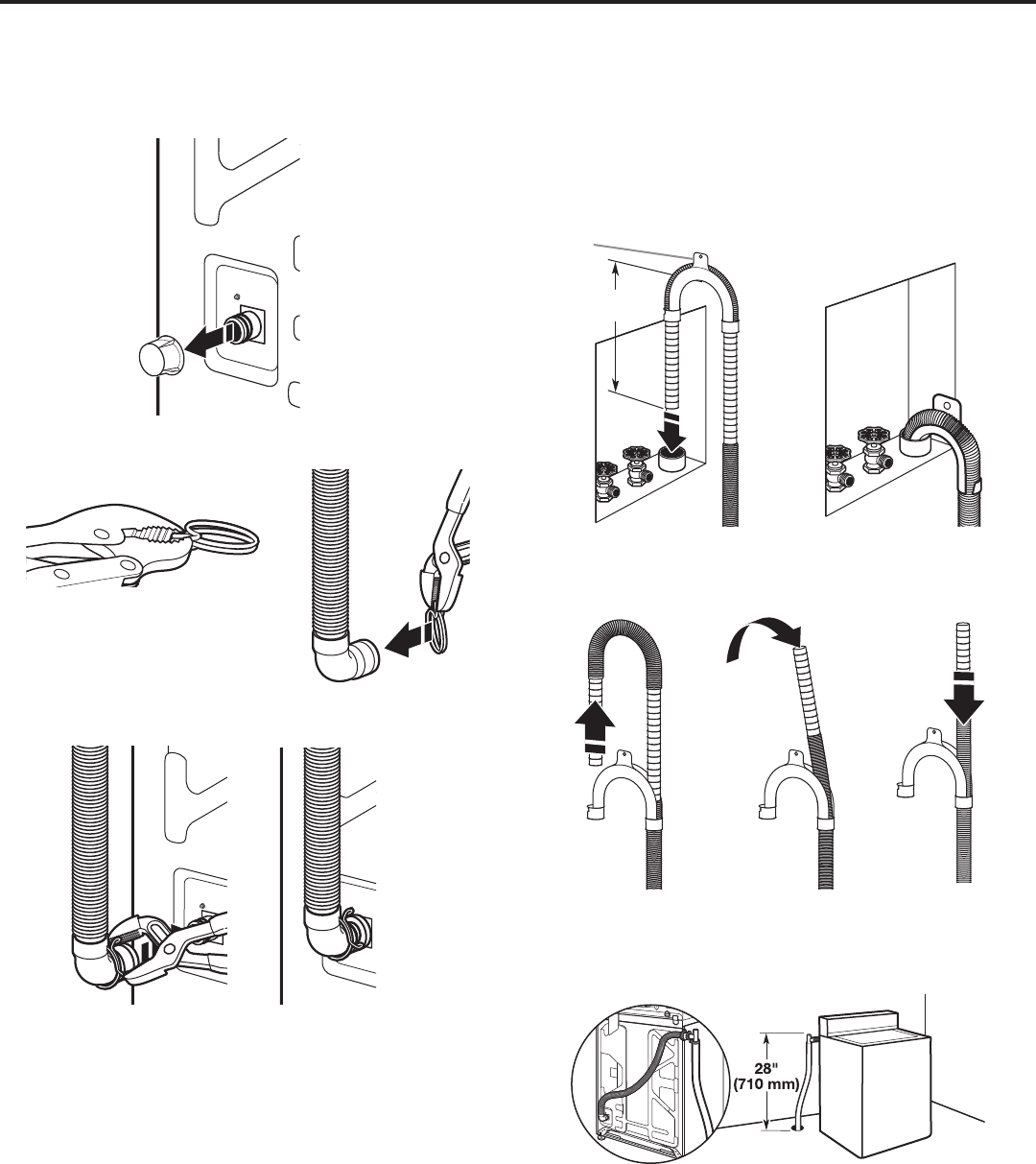 28"
(710 mm)