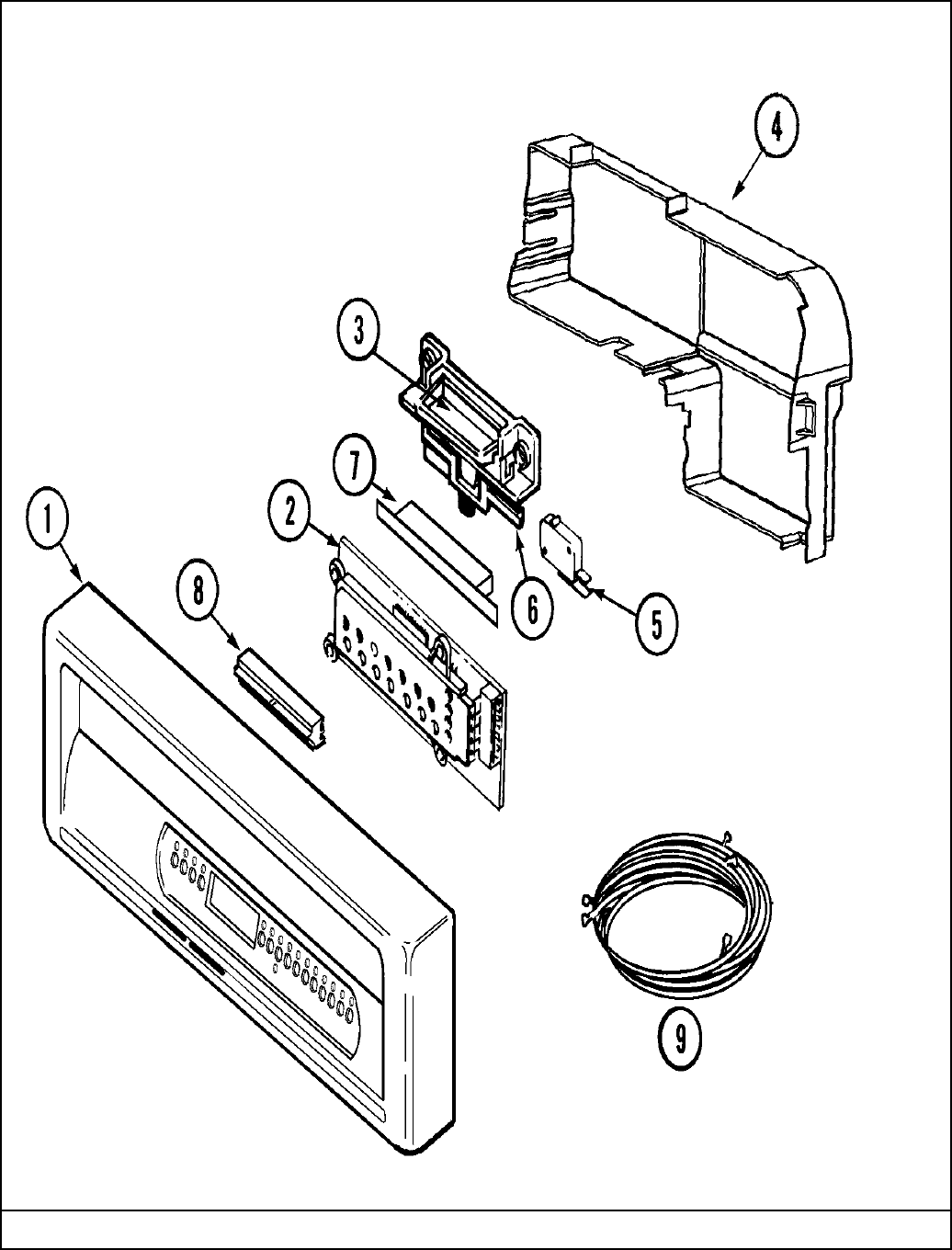 4

3

7

2

1

8

6

5

9