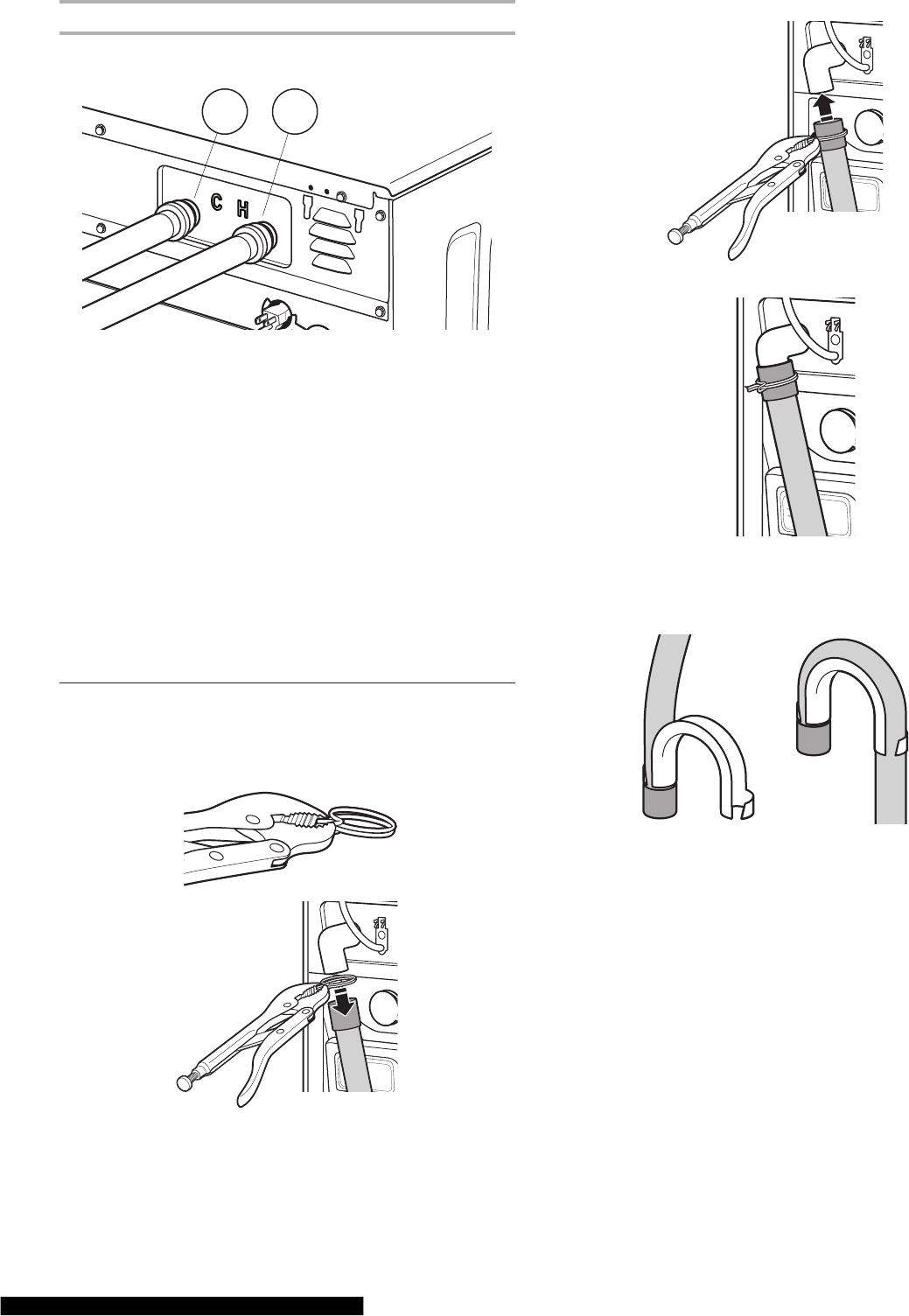 C H