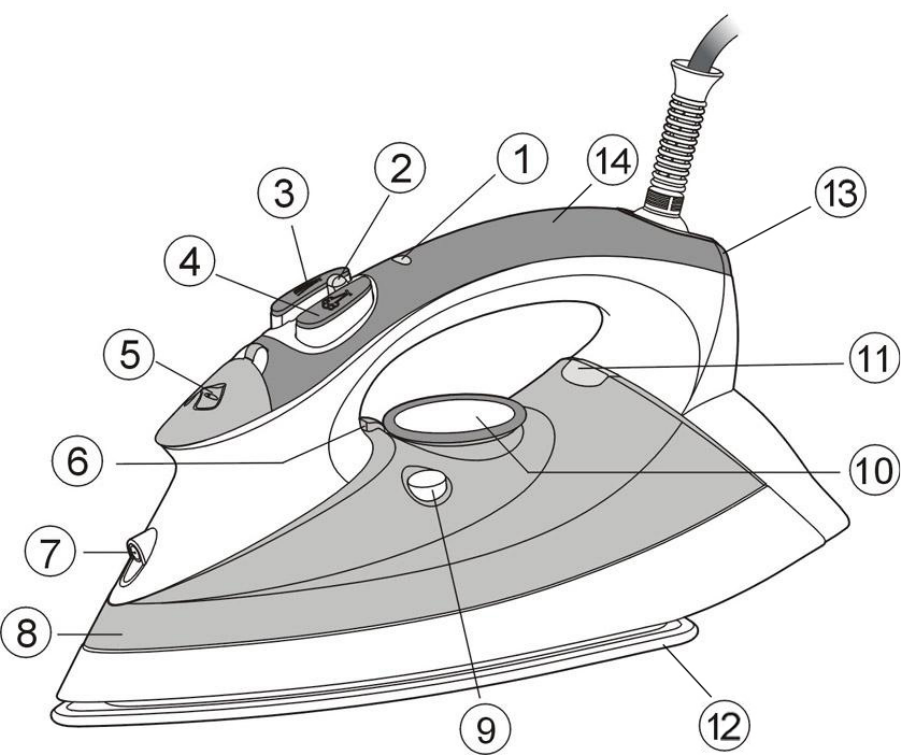 3
2
1
14
13
4
5
11
6
10
7
8
9
12