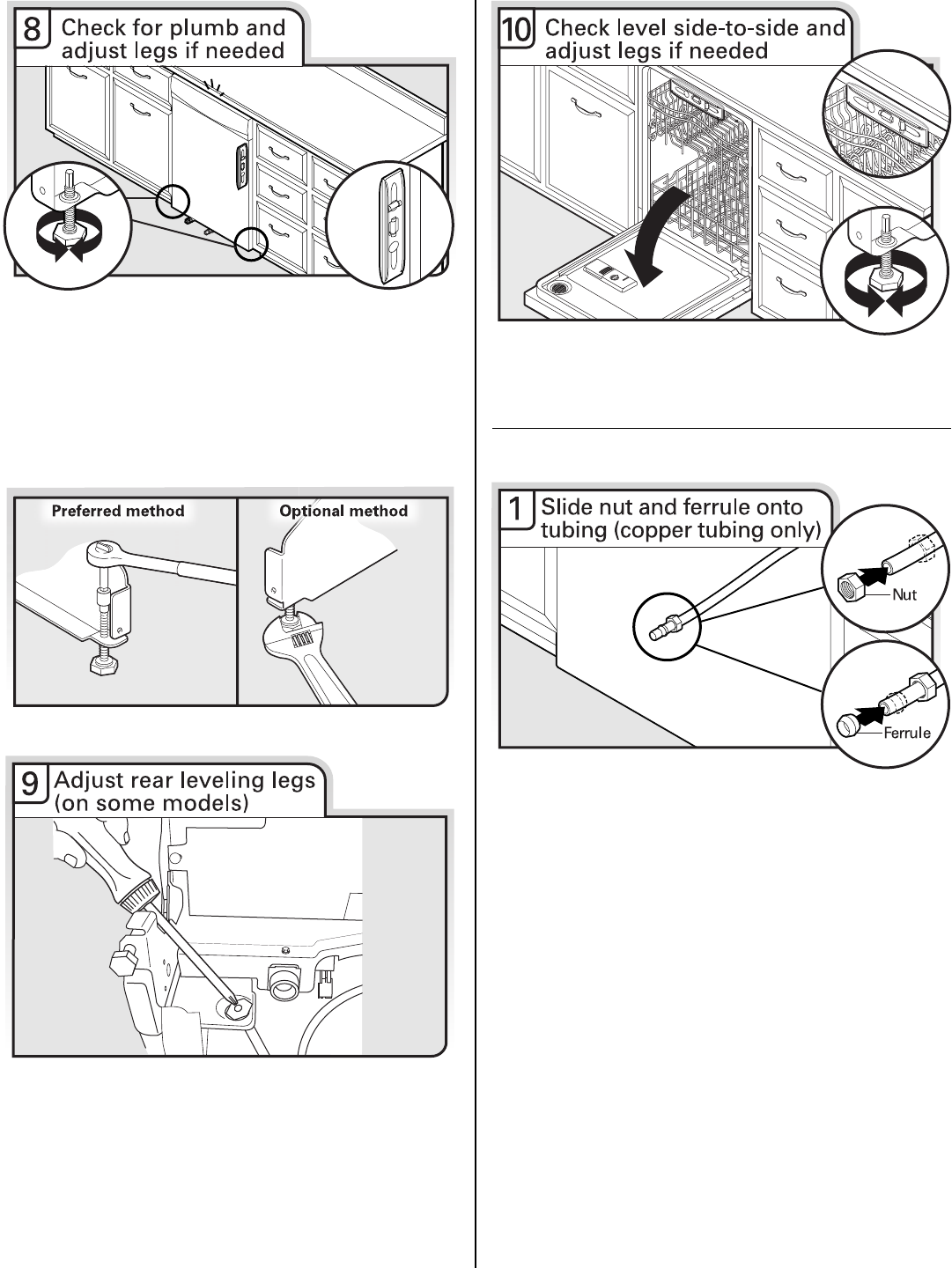 8 Check for plumb and adjust legs if needed

Preferred method

Optional method

9 Adjust rear leveling legs (on some models)

10 Check level side-to-side and adjust legs if needed

1 Slide nut and ferrule onto tubing (copper tubing only)

Nut

Ferrule