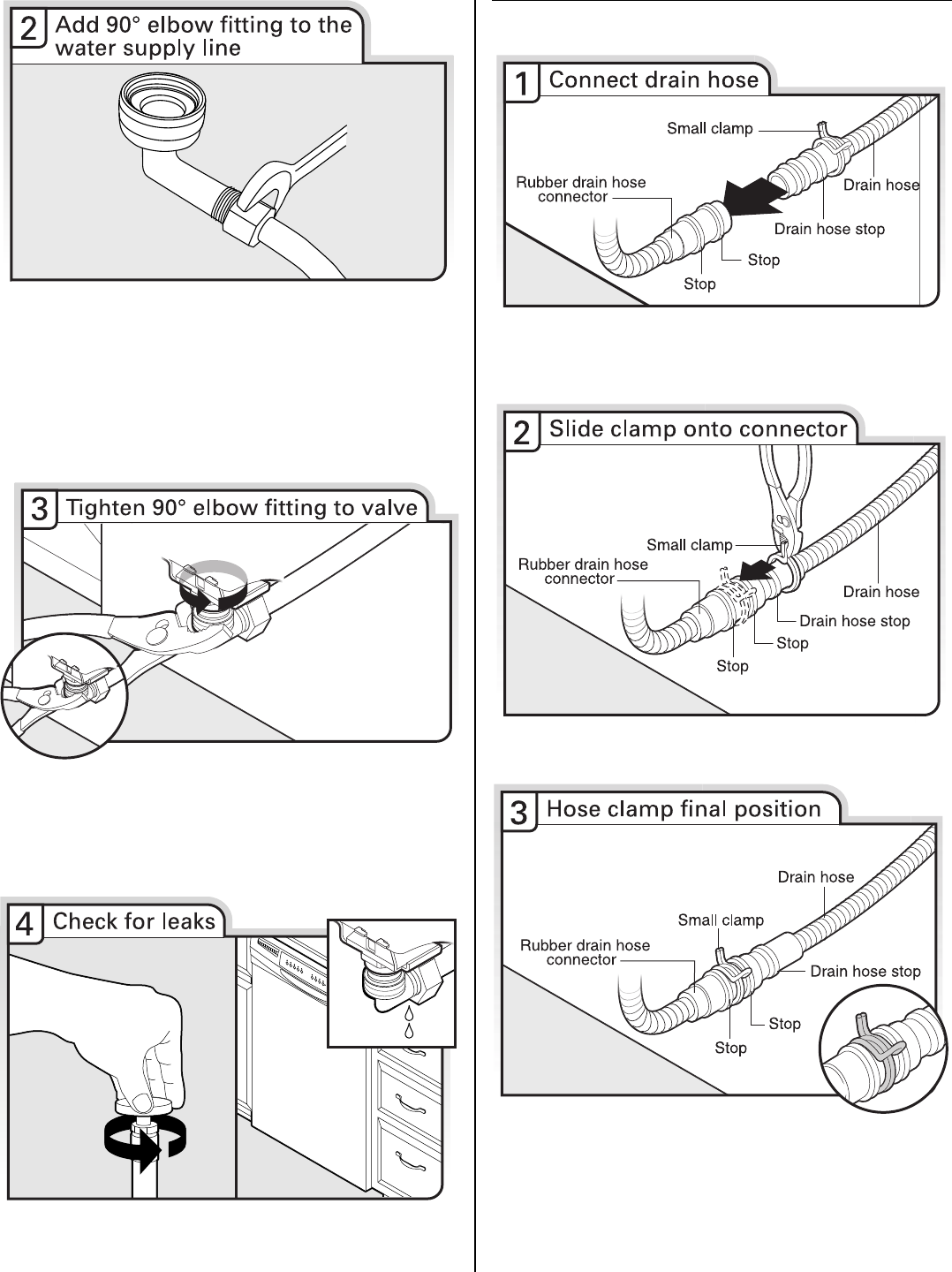 2 Add 90° elbow fitting to the water supply line

3 Tighten 90° elbow fitting to valve

4 Check for leaks

1 Connect drain hose

Small clamp
Rubber drain hose connector
Drain hose
Drain hose stop
Stop
Stop

2 Slide clamp onto connector

Small clamp
Rubber drain hose connector
Drain hose
Drain hose stop
Stop
Stop

3 Hose clamp final position

Drain hose
Small clamp
Rubber drain hose connector
Drain hose stop
Stop
Stop