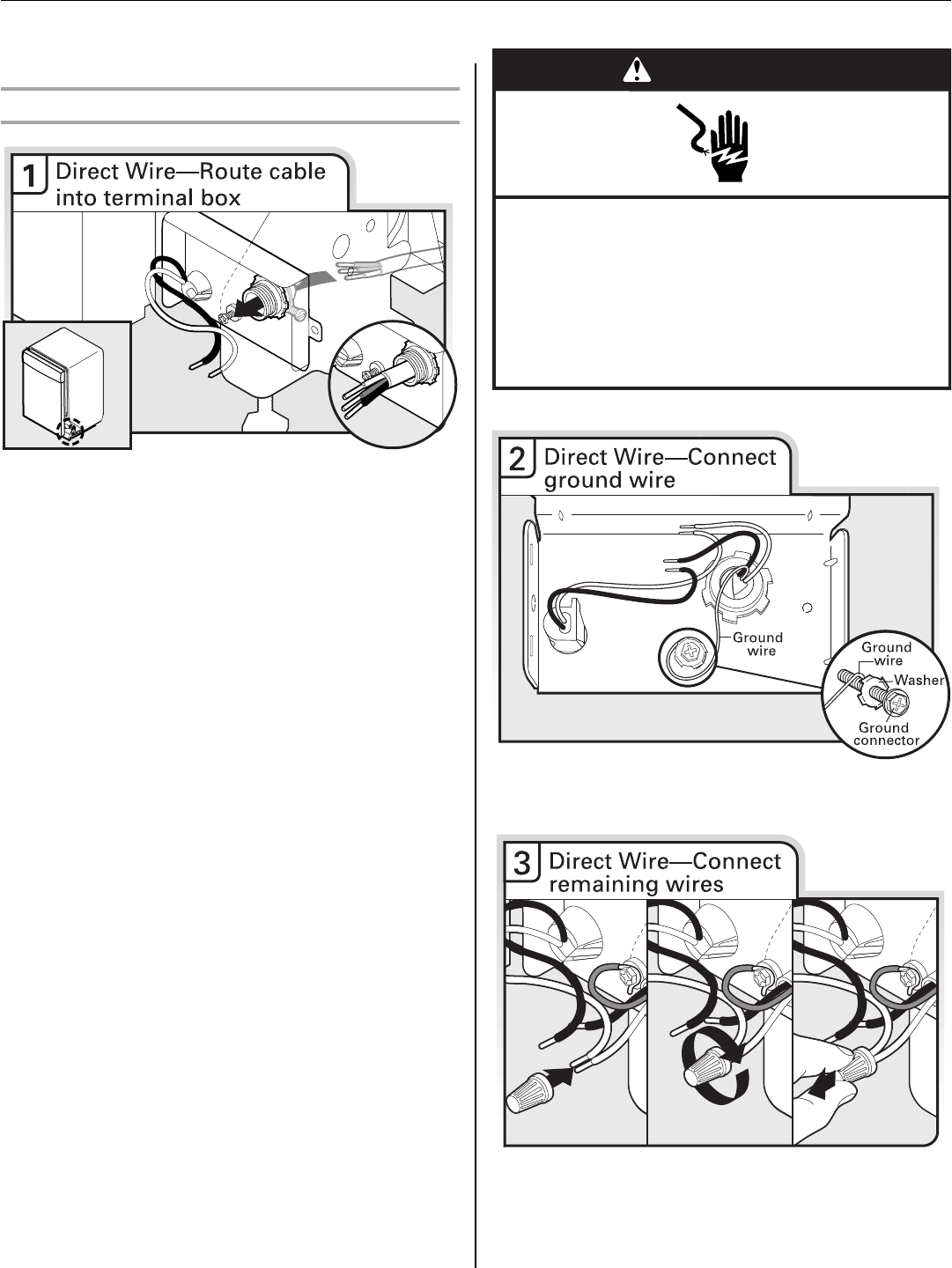 1 Direct Wire—Route cable into terminal box

2 Direct Wire—Connect ground wire

Ground wire

Ground wire

Washer

Ground connector

3 Direct Wire—Connect remaining wires