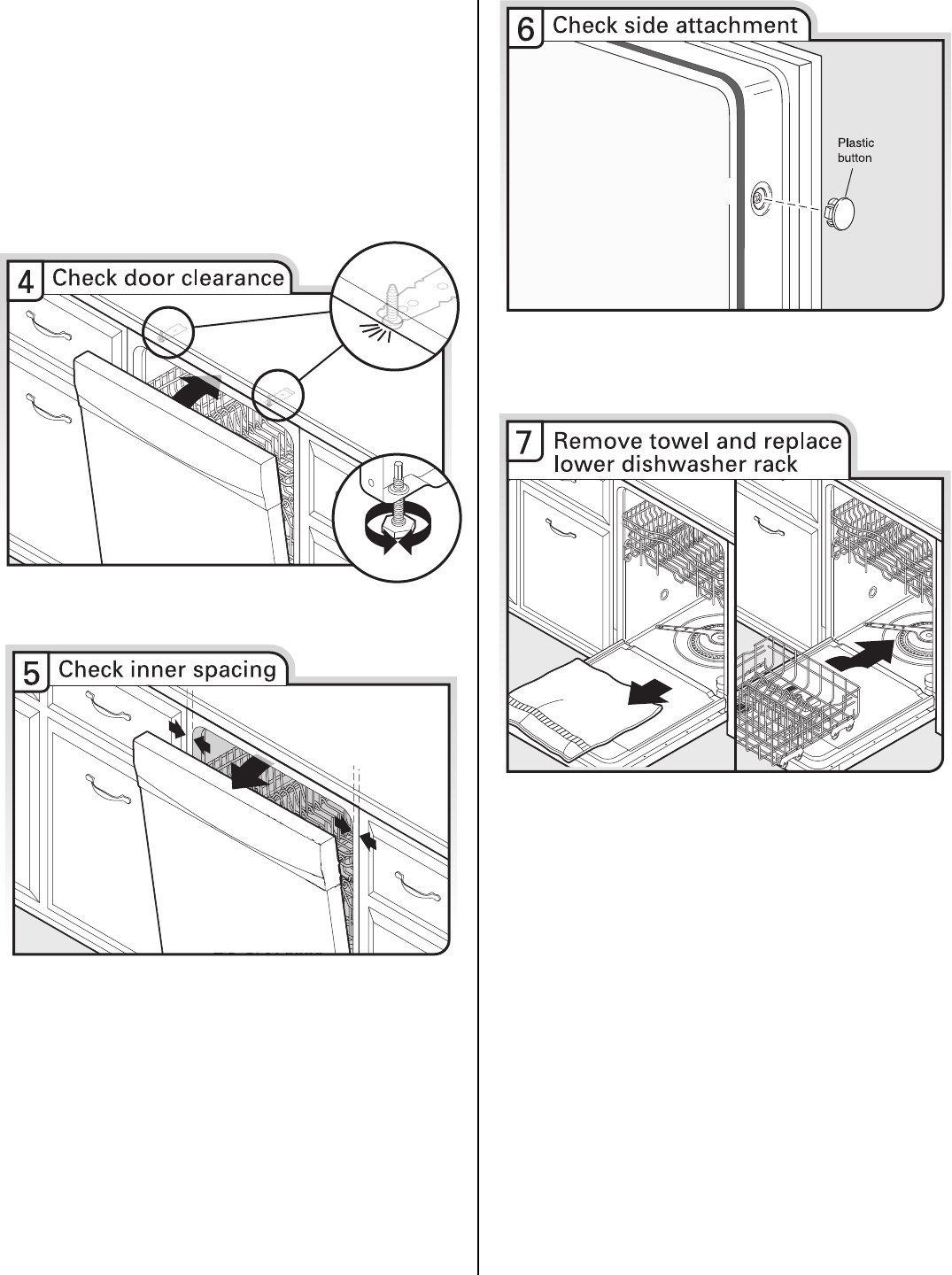 4 Check door clearance

5 Check inner spacing

6 Check side attachment

Plastic button

7 Remove towel and replace lower dishwasher rack