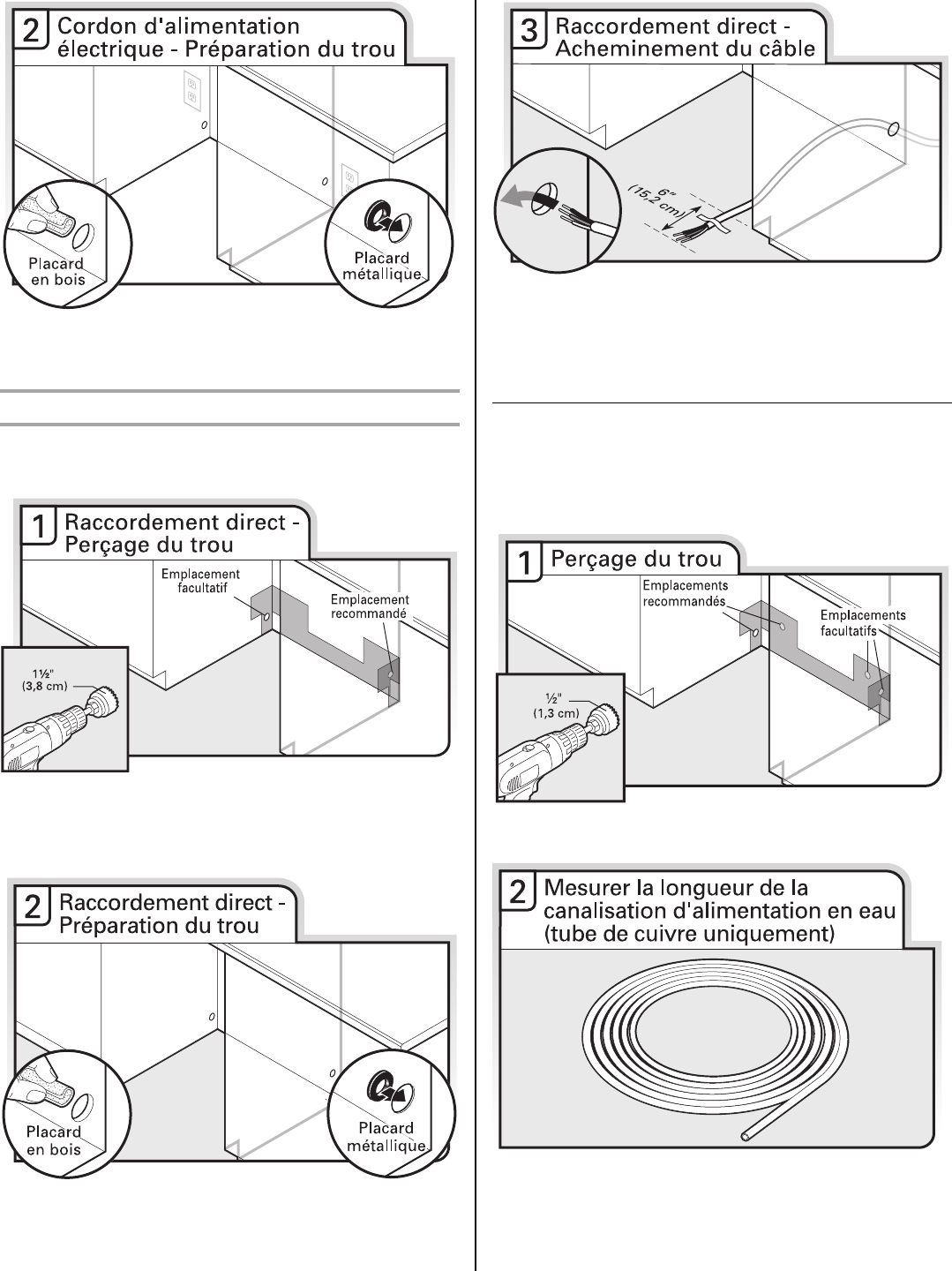 2 Cordon d'alimentation électrique - Préparation du trou

Placard en bois

Placard métallique

1 Raccordement direct - Perçage du trou

Emplacement facultatif

Emplacement recommandé

1½" (3,8 cm)

2 Raccordement direct - Préparation du trou

Placard en bois

Placard métallique

3 Raccordement direct - Acheminement du câble

6" (15,2 cm)

1 Perçage du trou

Emplacements recommandés

Emplacements facultatifs

½" (1,3 cm)

2 Mesurer la longueur de la canalisation d'alimentation en eau (tube de cuivre uniquement)