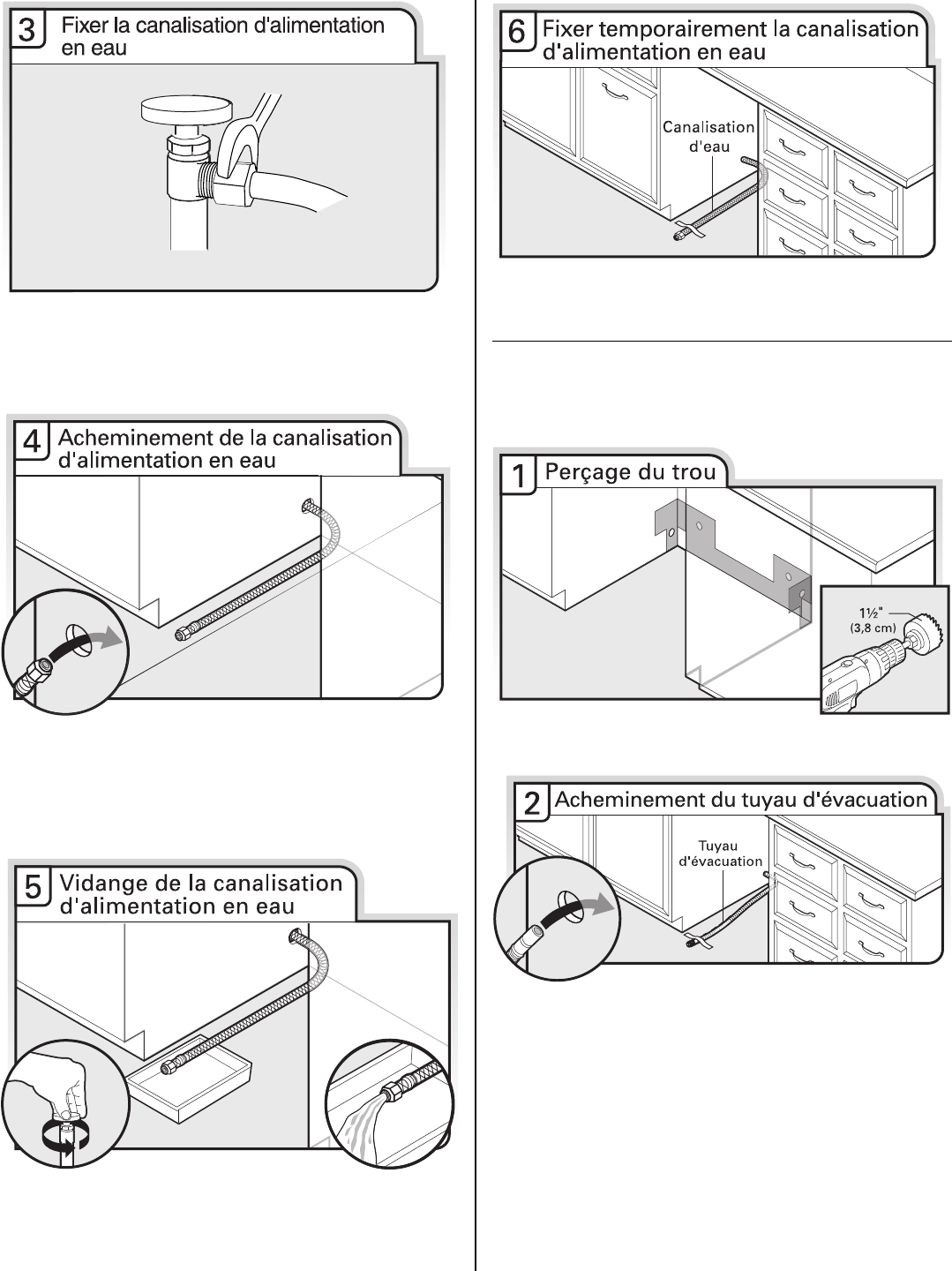 3 Fixer la canalisation d'alimentation en eau

4 Acheminement de la canalisation d'alimentation en eau

5 Vidange de la canalisation d'alimentation en eau

6 Fixer temporairement la canalisation d'alimentation en eau

Canalisation d'eau

1 Perçage du trou

1½" (3,8 cm)

2 Acheminement du tuyau d'évacuation

Tuyau d'évacuation