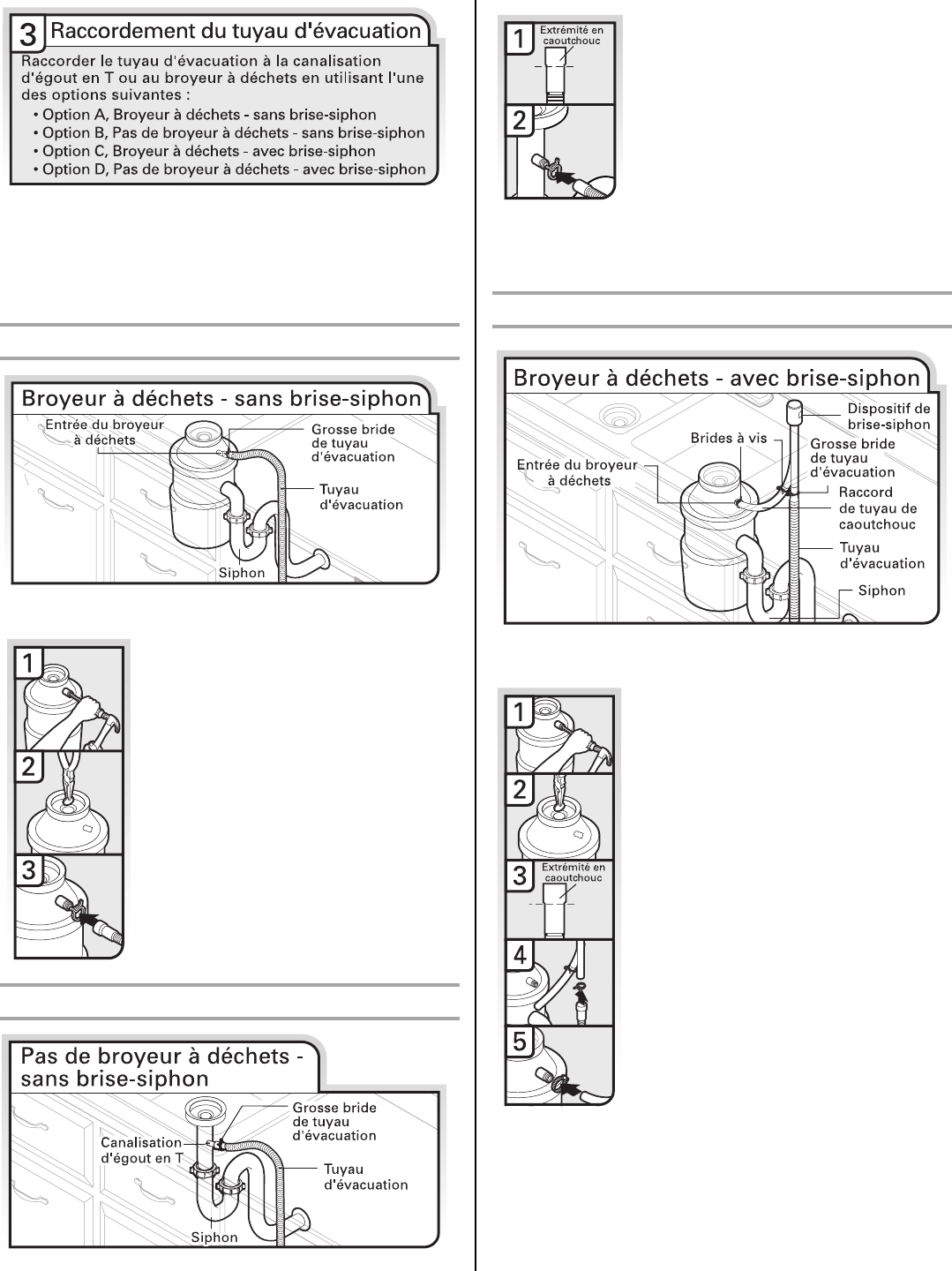 3 Raccordement du tuyau d'évacuation

Raccorder le tuyau d'évacuation à la canalisation d'égout en T ou au broyeur à déchets en utilisant l'une des options suivantes :
• Option A, Broyeur à déchets - sans brise-siphon
• Option B, Pas de broyeur à déchets - sans brise-siphon
• Option C, Broyeur à déchets - avec brise-siphon
• Option D, Pas de broyeur à déchets - avec brise-siphon

Broyeur à déchets - sans brise-siphon

Entrée du broyeur à déchets
Grosse bride de tuyau d'évacuation
Tuyau d'évacuation
Siphon

1
2
3

Pas de broyeur à déchets - sans brise-siphon

Grosse bride de tuyau d'évacuation
Canalisation d'égout en T
Tuyau d'évacuation
Siphon

1
Extrémité en caoutchouc
2

Broyeur à déchets - avec brise-siphon

Dispositif de brise-siphon
Brides à vis
Grosse bride de tuyau d'évacuation
Entrée du broyeur à déchets
Raccord de tuyau de caoutchouc
Tuyau d'évacuation
Siphon

1
2
3
Extrémité en caoutchouc
4
5