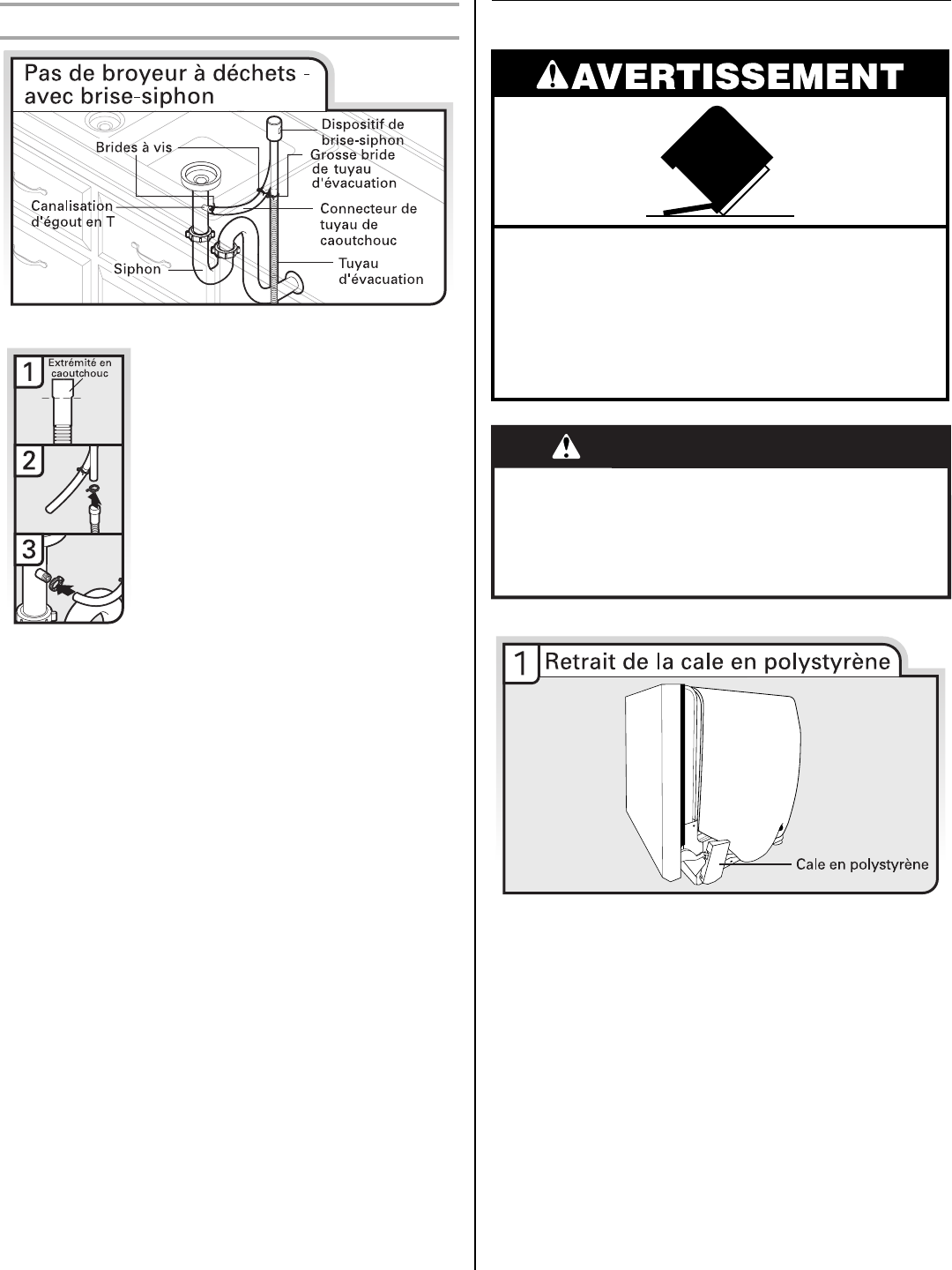 Pas de broyeur à déchets - avec brise-siphon

Dispositif de brise-siphon

Brides à vis

Grosse bride de tuyau d'évacuation

Canalisation d'égout en T

Connecteur de tuyau de caoutchouc

Siphon

Tuyau d'évacuation

1

Extrémité en caoutchouc

2

3

AVERTISSEMENT

1 Retrait de la cale en polystyrène

Cale en polystyrène