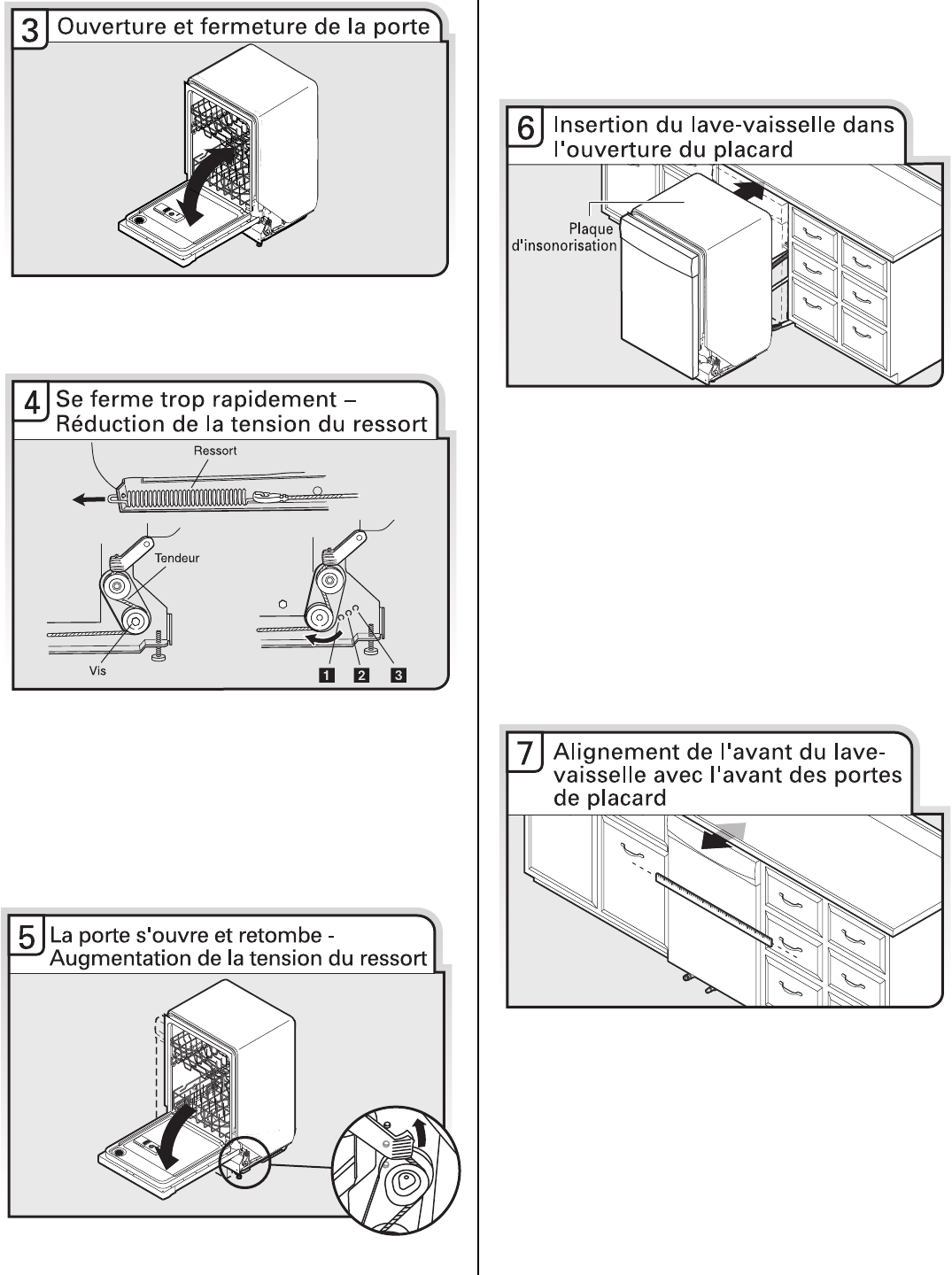 3 Ouverture et fermeture de la porte

4 Se ferme trop rapidement – Réduction de la tension du ressort

Ressort

Tendeur

Vis

1 2 3

5 La porte s'ouvre et retombe - Augmentation de la tension du ressort

6 Insertion du lave-vaisselle dans l'ouverture du placard

Plaque d'insonorisation

7 Alignement de l'avant du lave-vaisselle avec l'avant des portes de placard