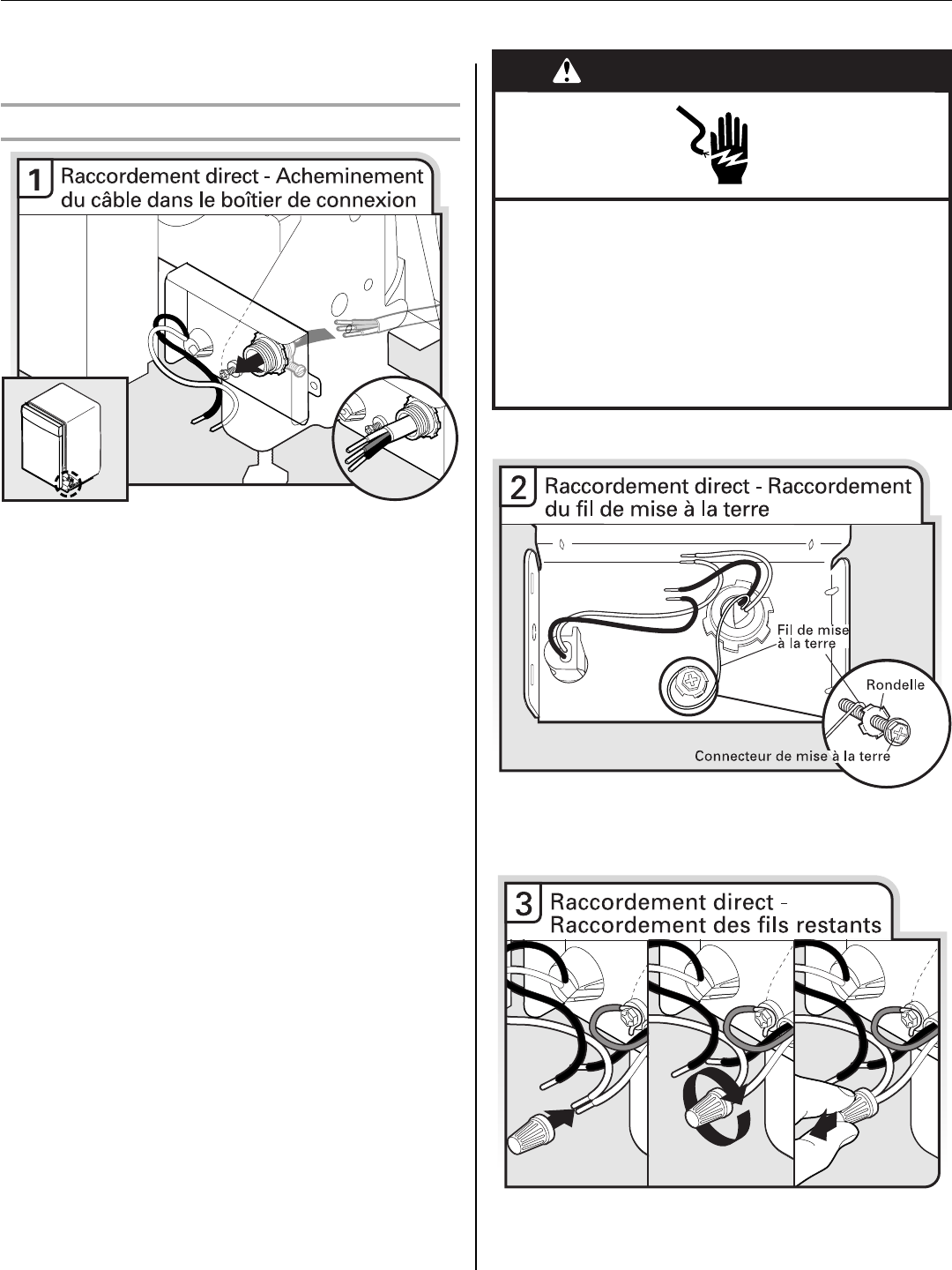 1 Raccordement direct - Acheminement du câble dans le boîtier de connexion

2 Raccordement direct - Raccordement du fil de mise à la terre

Fil de mise à la terre

Rondelle

Connecteur de mise à la terre

3 Raccordement direct - Raccordement des fils restants