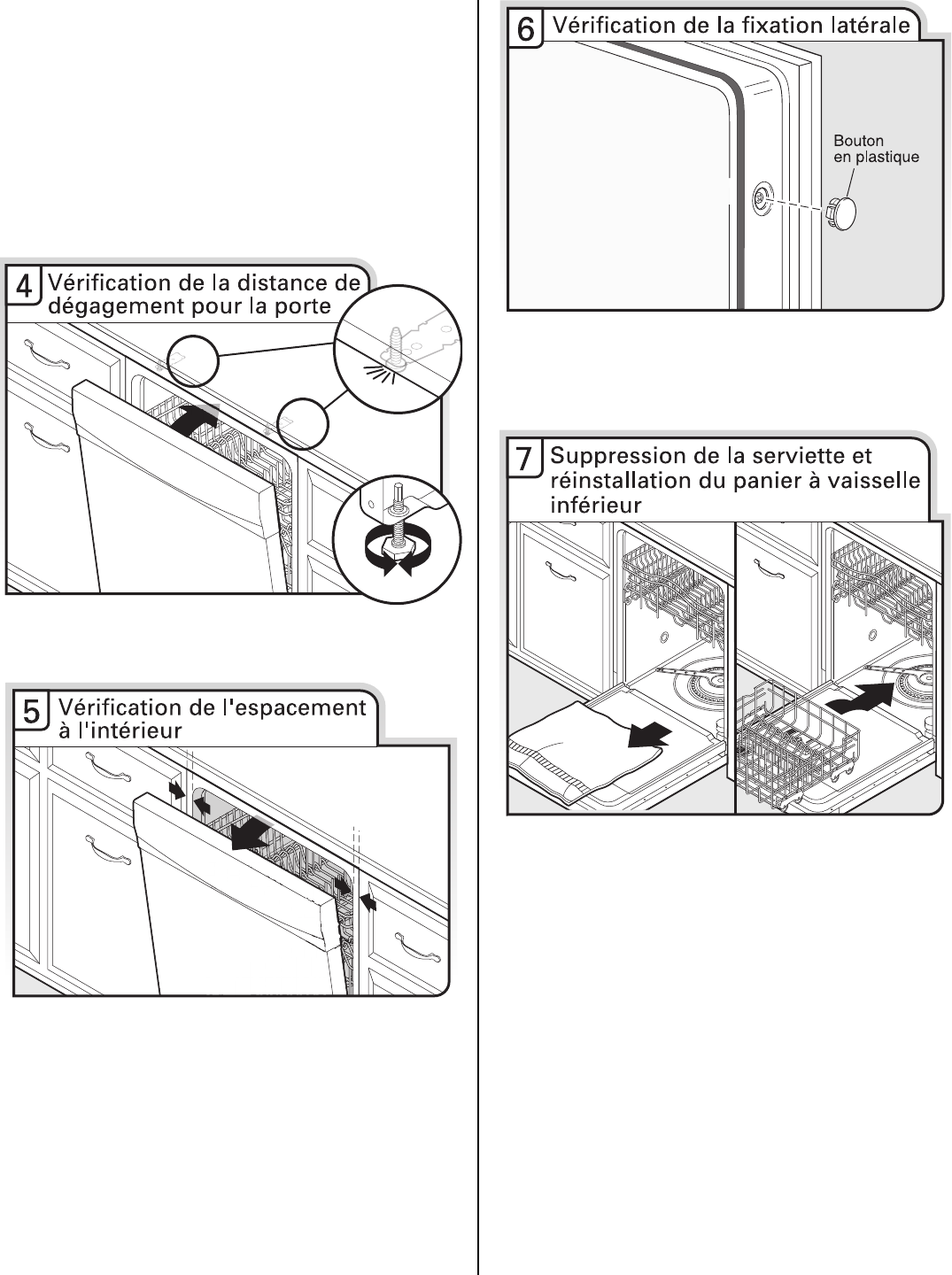 4 Vérification de la distance de dégagement pour la porte

5 Vérification de l'espacement à l'intérieur

6 Vérification de la fixation latérale

Bouton en plastique

7 Suppression de la serviette et réinstallation du panier à vaisselle inférieur