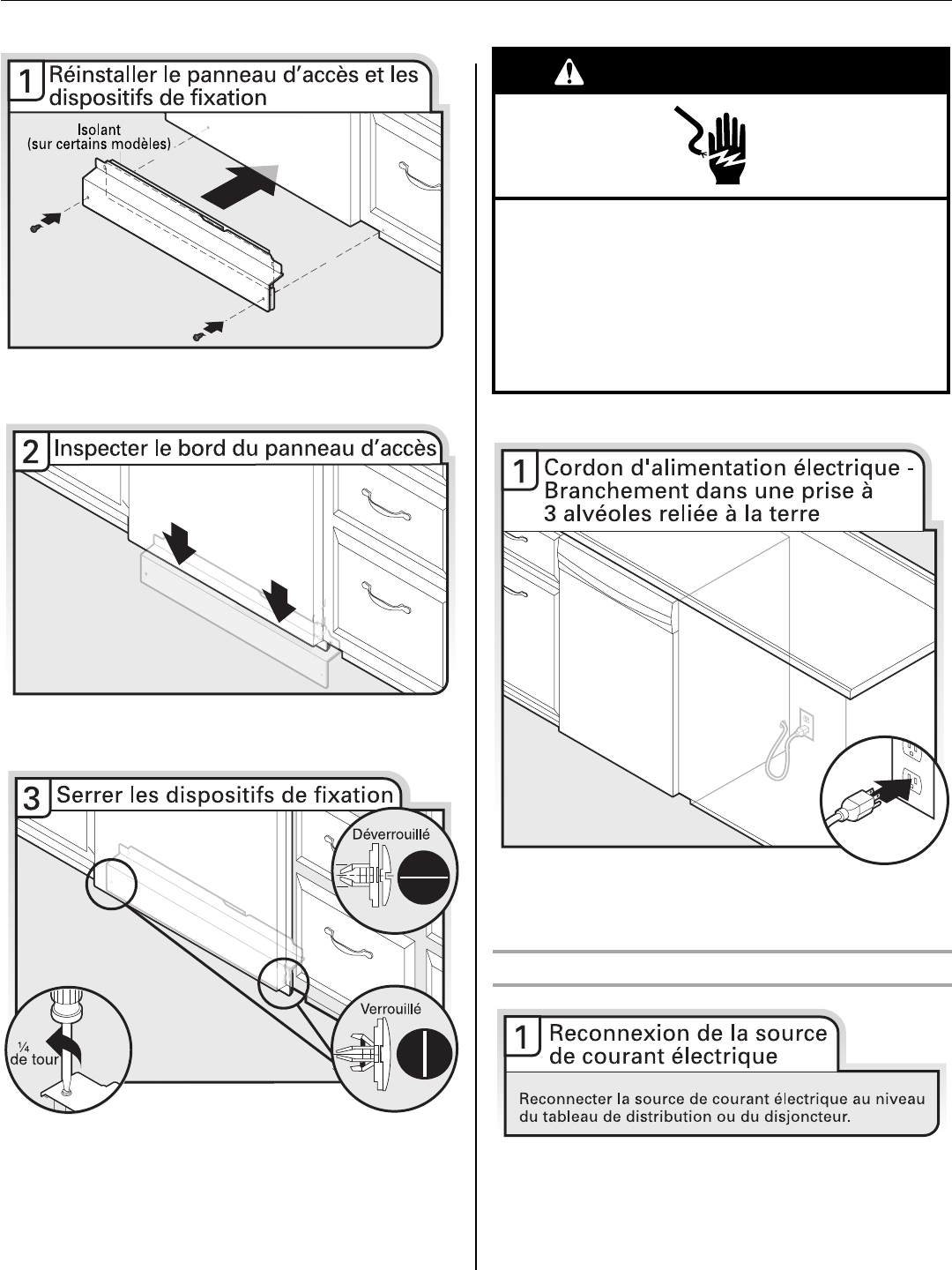 1 Réinstaller le panneau d'accès et les dispositifs de fixation

Isolant (sur certains modèles)

2 Inspecter le bord du panneau d'accès

3 Serrer les dispositifs de fixation

Déverrouillé

Verrouillé

¼ de tour

1 Cordon d'alimentation électrique - Branchement dans une prise à 3 alvéoles reliée à la terre

1 Reconnexion de la source de courant électrique

Reconnecter la source de courant électrique au niveau du tableau de distribution ou du disjoncteur.