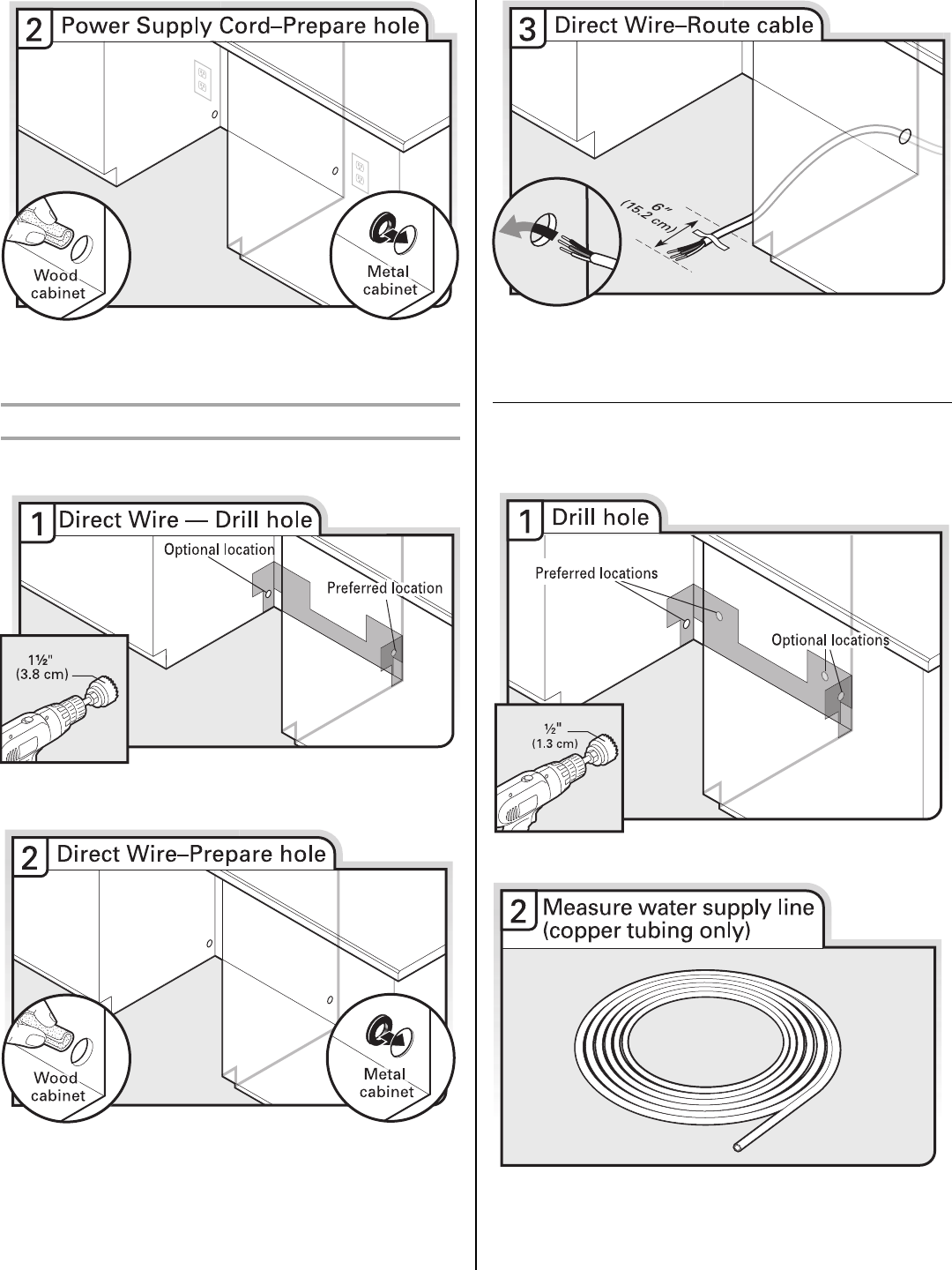 2 Power Supply Cord–Prepare hole

Wood cabinet

Metal cabinet

1 Direct Wire — Drill hole

Optional location

Preferred location

1½" (3.8 cm)

2 Direct Wire–Prepare hole

Wood cabinet

Metal cabinet

3 Direct Wire–Route cable

6" (15.2 cm)

1 Drill hole

Preferred locations

Optional locations

½" (1.3 cm)

2 Measure water supply line (copper tubing only)