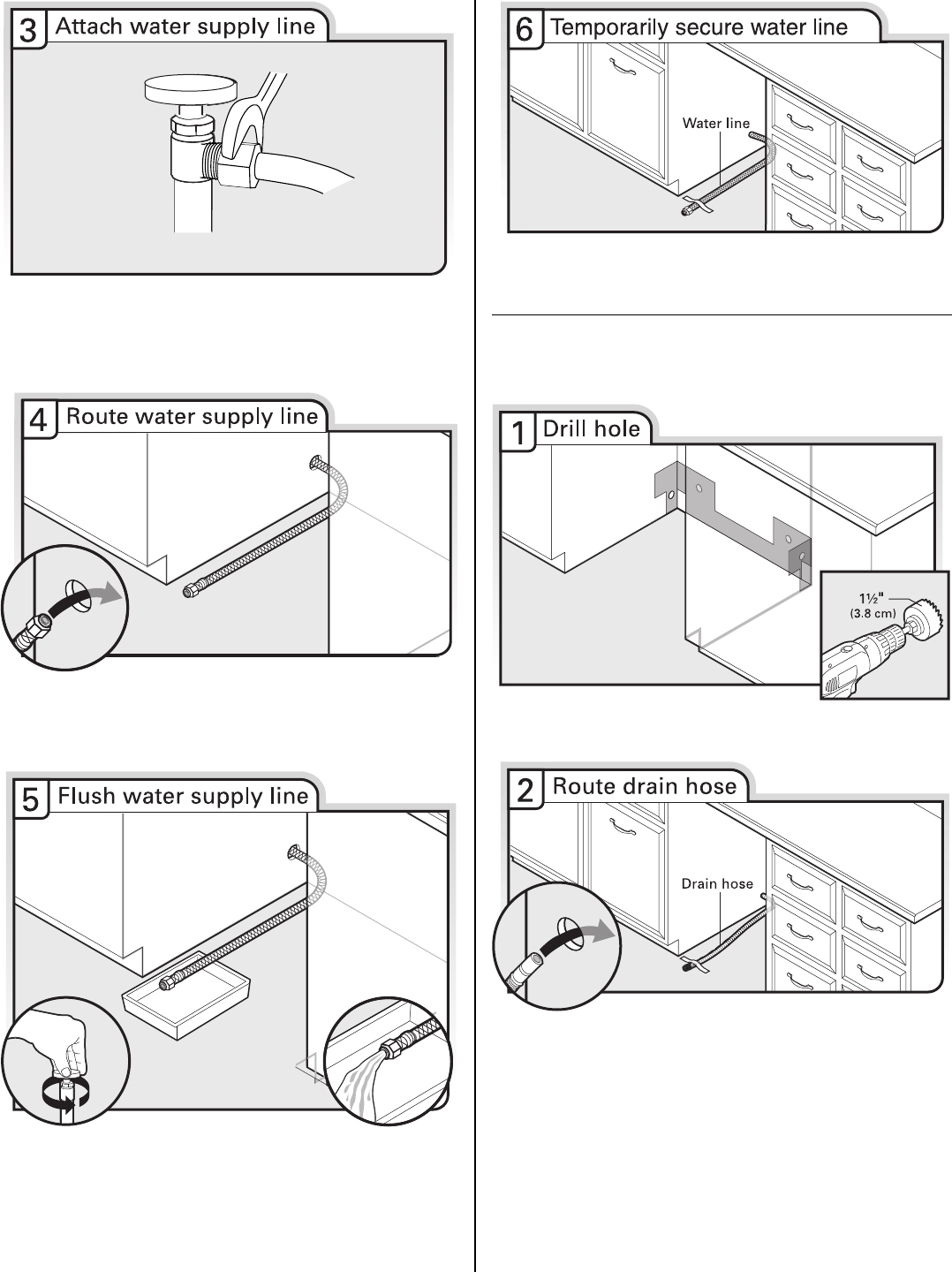 3 Attach water supply line

4 Route water supply line

5 Flush water supply line

6 Temporarily secure water line

Water line

1 Drill hole

1½"
(3.8 cm)

2 Route drain hose

Drain hose