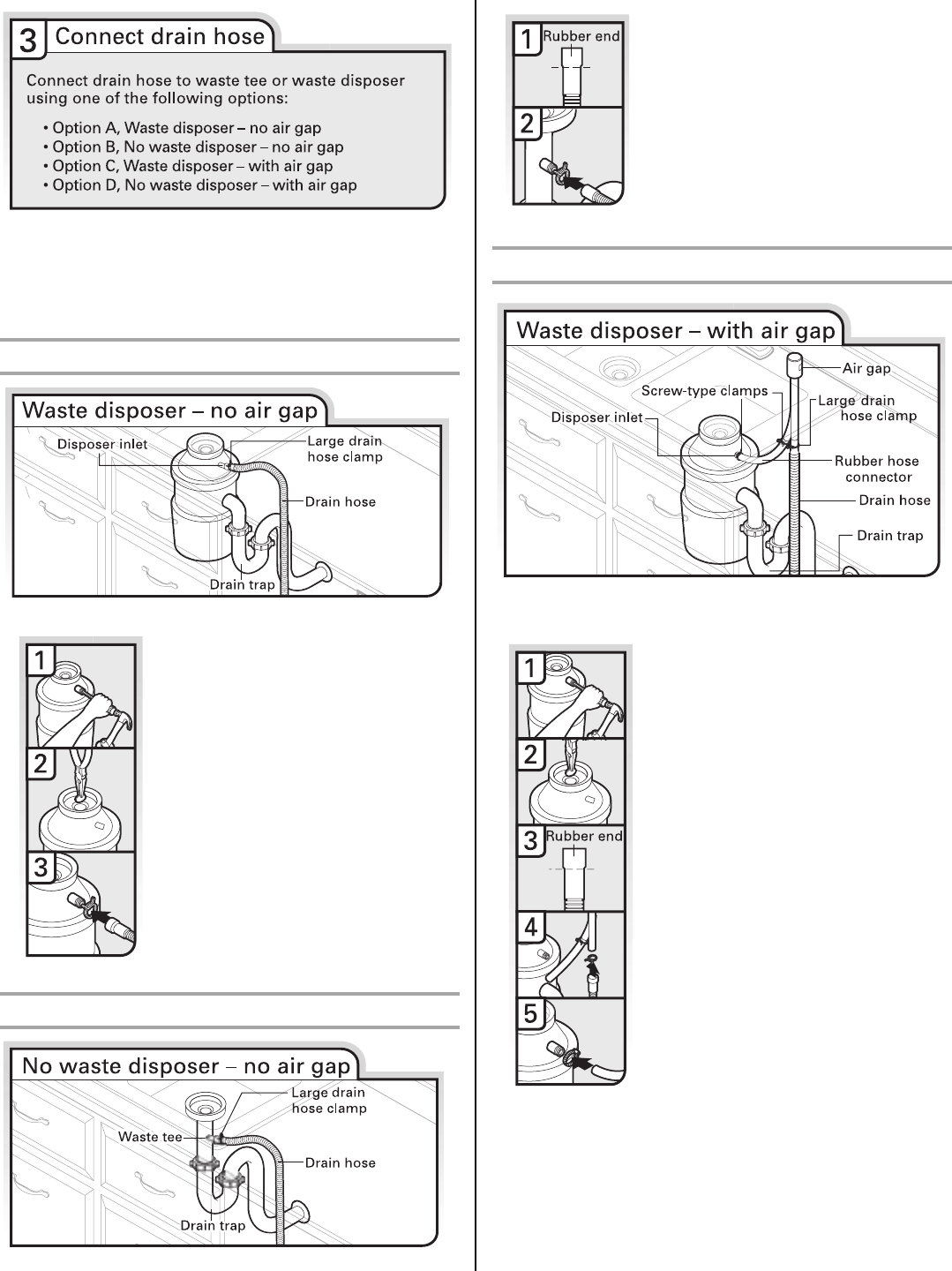 3 Connect drain hose

Connect drain hose to waste tee or waste disposer using one of the following options:

• Option A, Waste disposer – no air gap
• Option B, No waste disposer – no air gap
• Option C, Waste disposer – with air gap
• Option D, No waste disposer – with air gap

Waste disposer – no air gap

Disposer inlet
Large drain hose clamp
Drain hose
Drain trap

1
2
3

No waste disposer – no air gap

Large drain hose clamp
Waste tee
Drain hose
Drain trap

1 Rubber end
2

Waste disposer – with air gap

Air gap
Screw-type clamps
Large drain hose clamp
Disposer inlet
Rubber hose connector
Drain hose
Drain trap

1
2
3 Rubber end
4
5