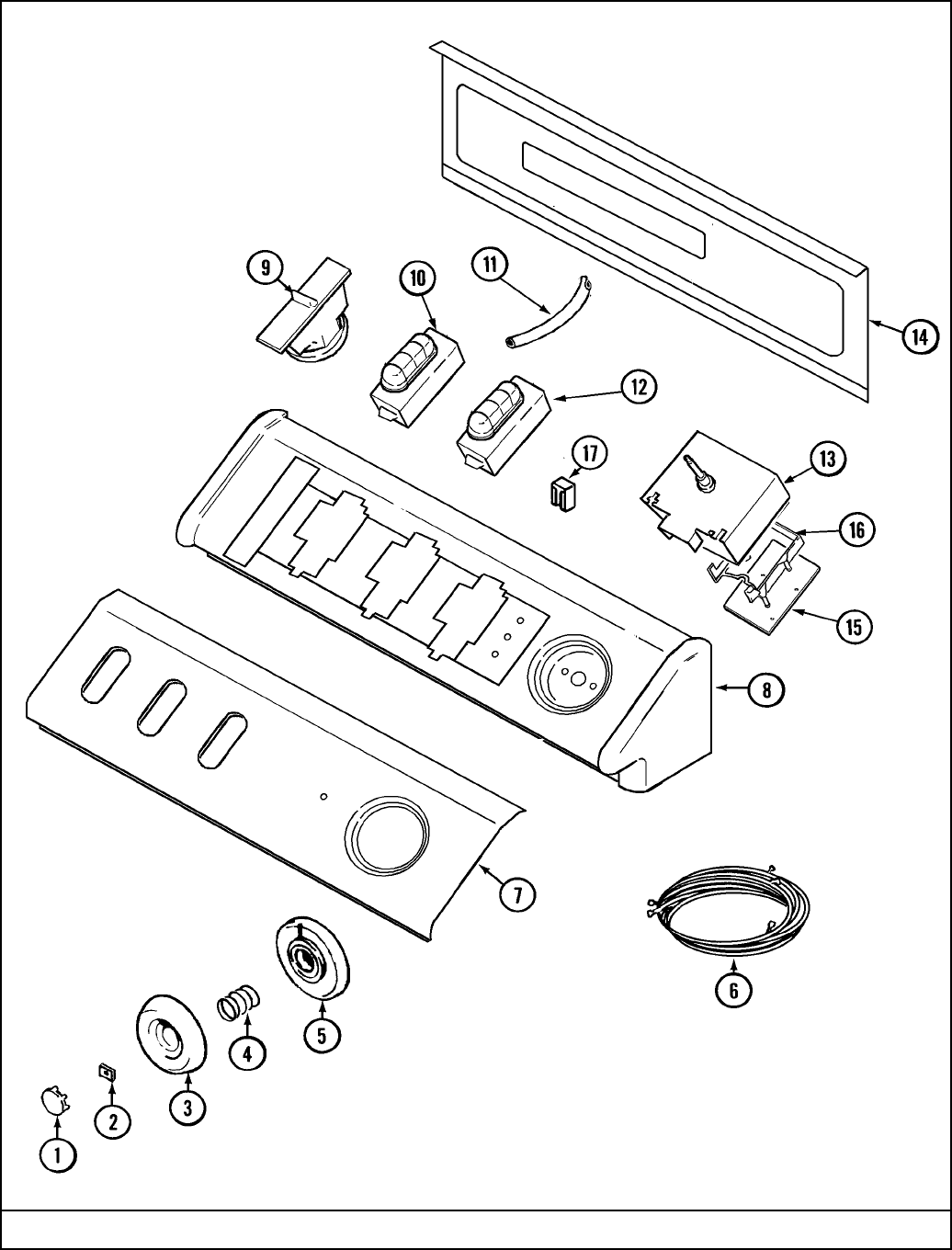 9
10
11
14
12
17
13
16
15
8
7
6
5
4
3
2
1