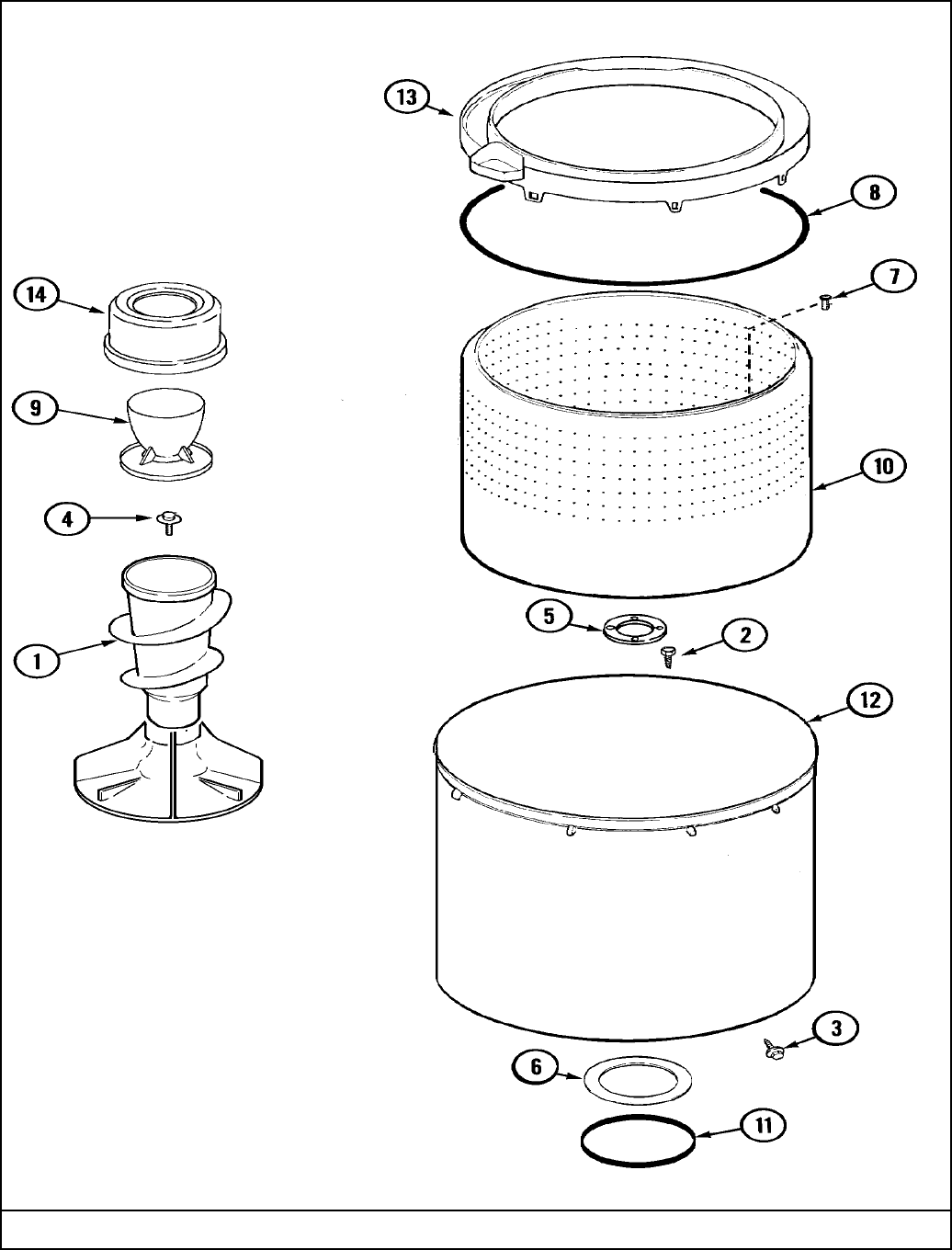 13
8
14
7
9
10
4
5
2
1
12
3
6
11