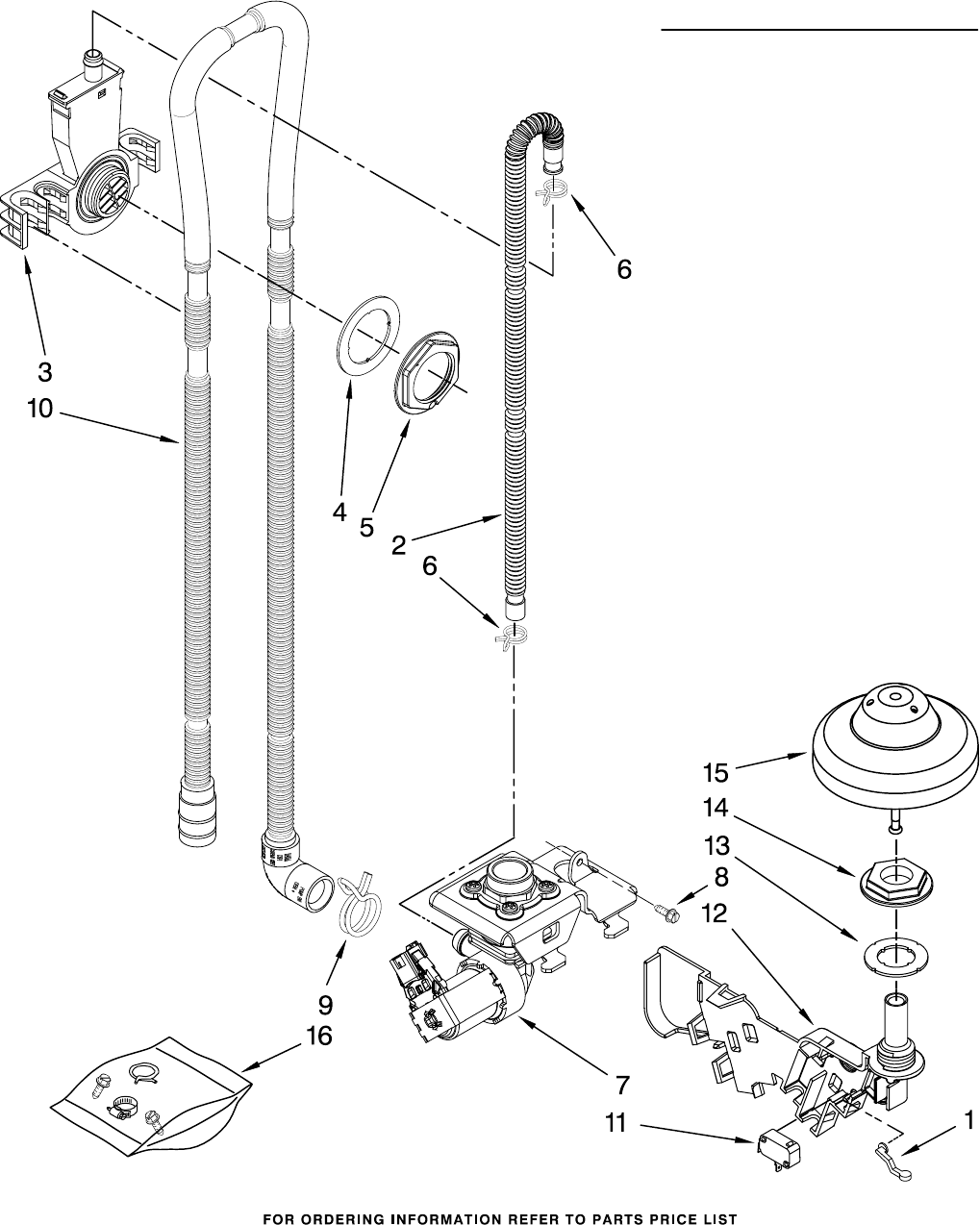 6

3

10

4

5

2

6

15

14

13

8

12

9

16

7

11

1

FOR ORDERING INFORMATION REFER TO PARTS PRICE LIST