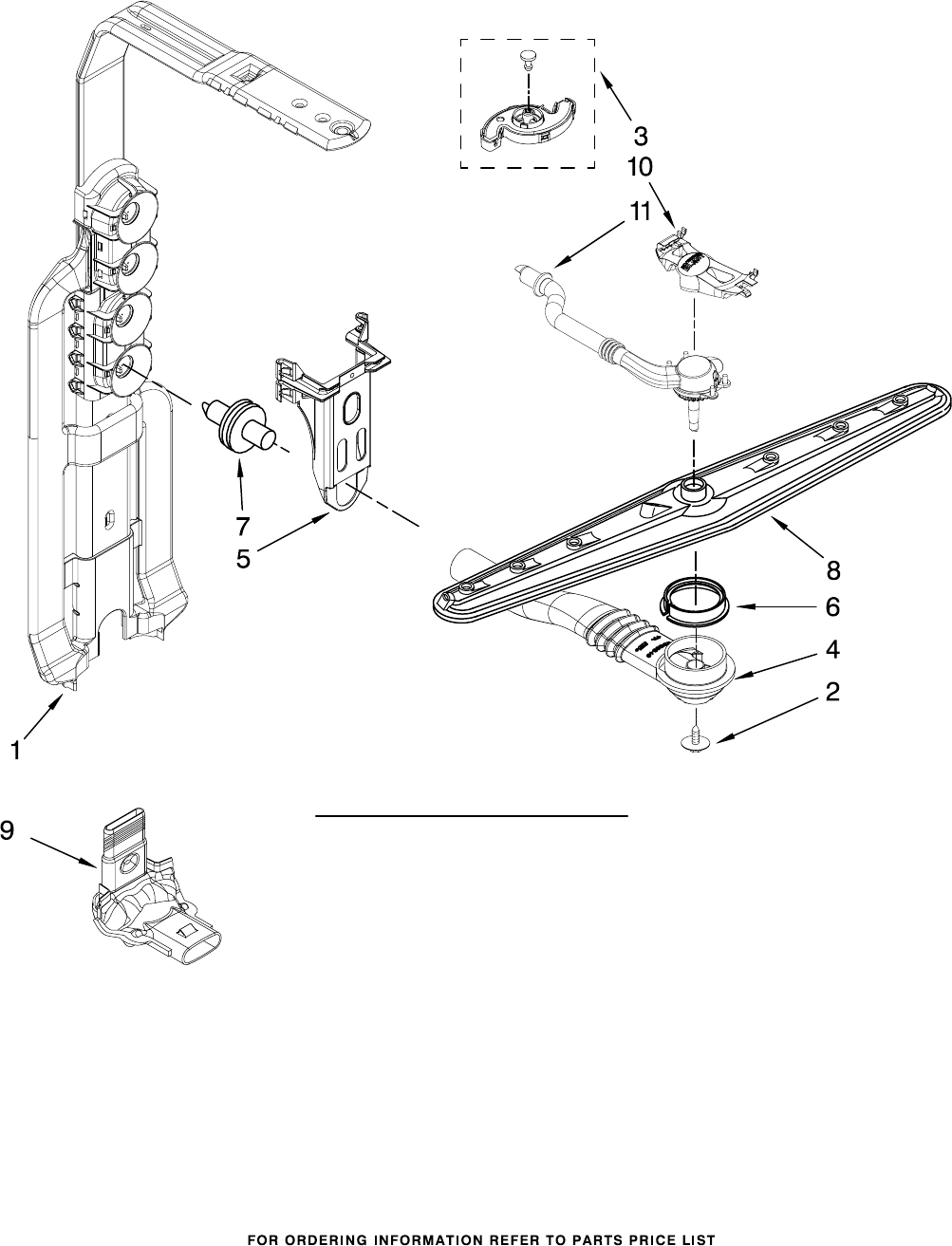 3
10
11
7
5
8
6
4
2
1
9

FOR ORDERING INFORMATION REFER TO PARTS PRICE LIST