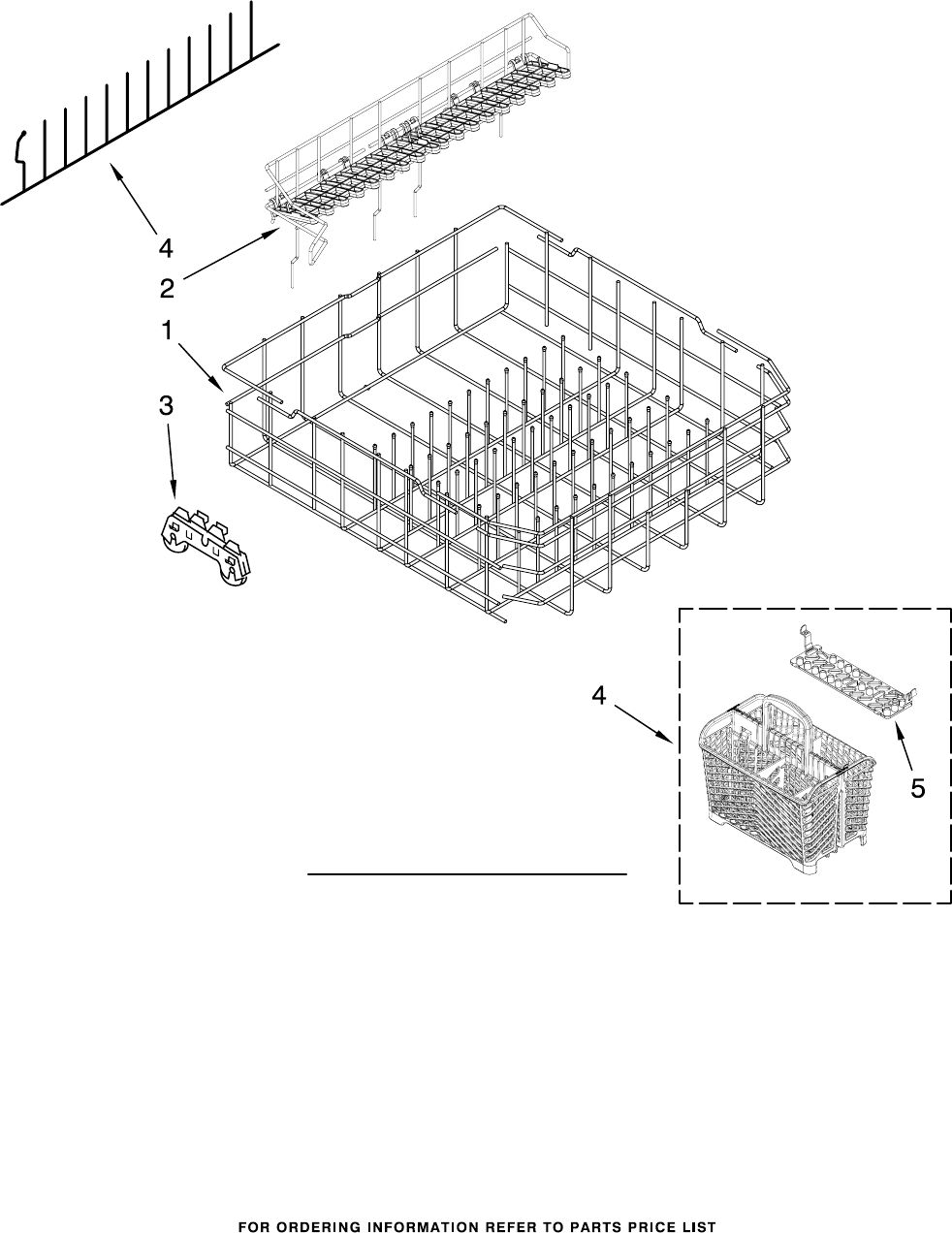 4
2
1
3
4
5

FOR ORDERING INFORMATION REFER TO PARTS PRICE LIST