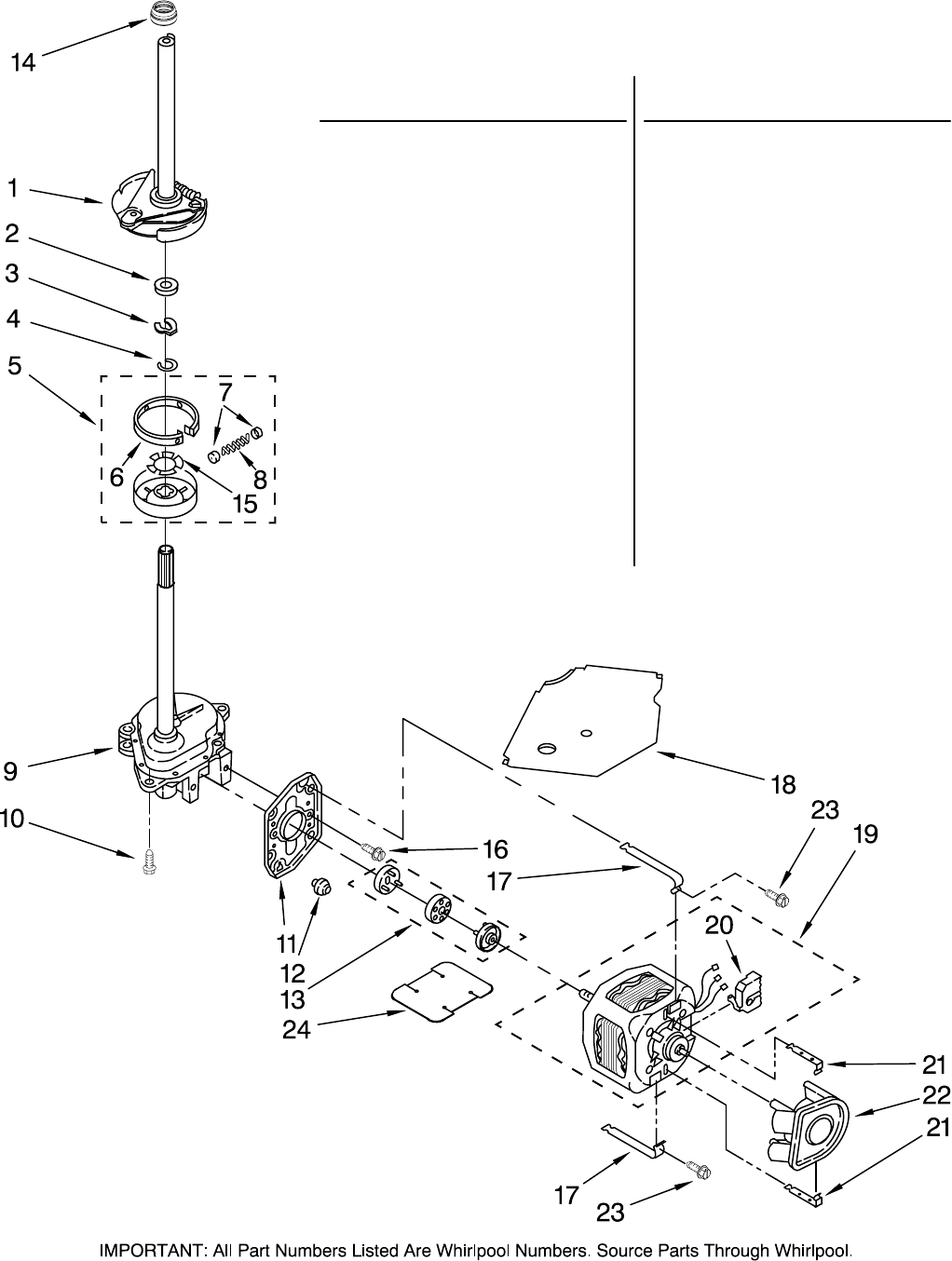 14
1
2
3
4
5
7
6
8
15
9
10
18
23
19
16
17
20
11
12
13
24
21
22
21
17
23

IMPORTANT: All Part Numbers Listed Are Whirlpool Numbers. Source Parts Through Whirlpool.