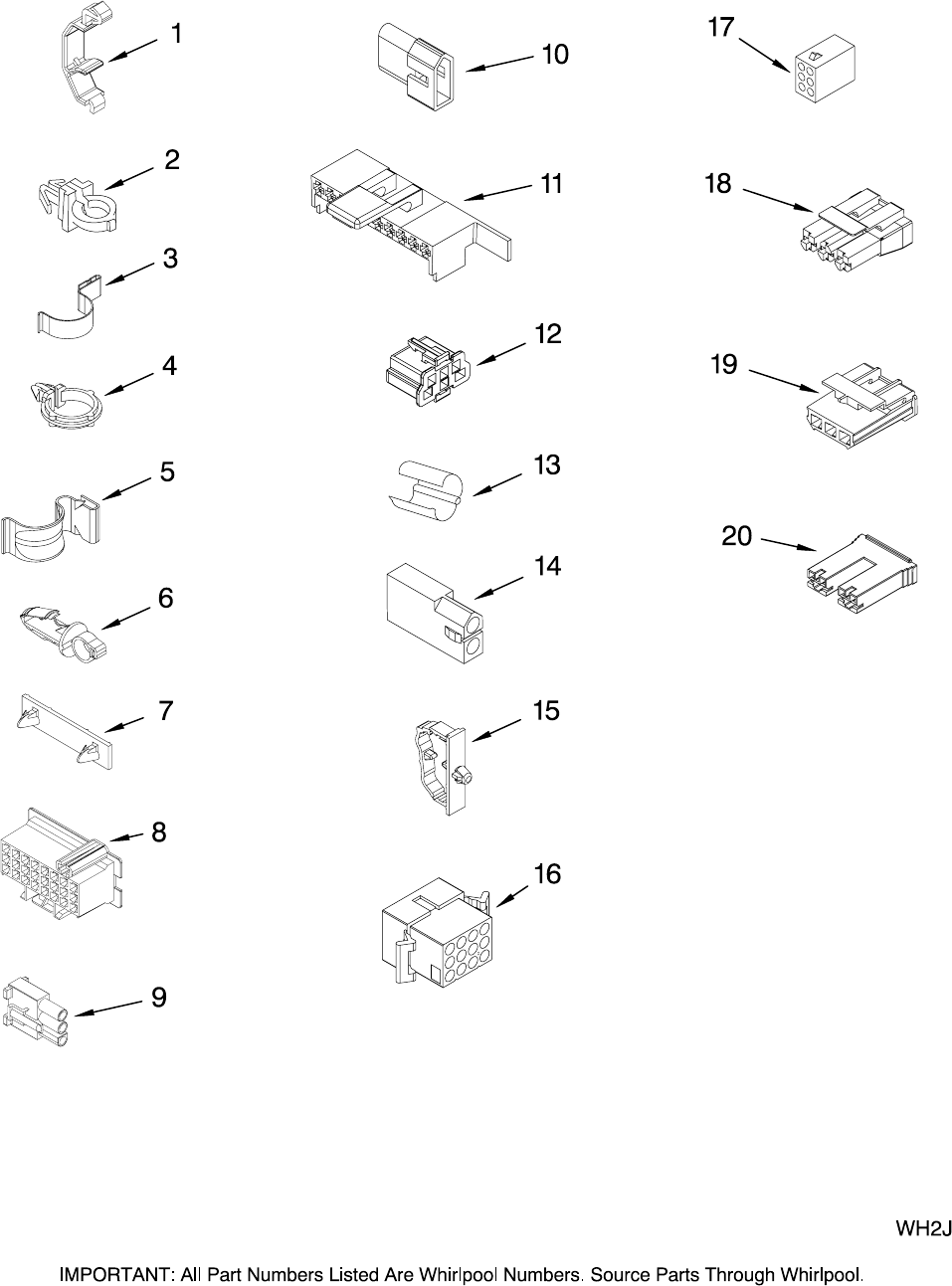 1

2

3

4

5

6

7

8

9

10

11

12

13

14

15

16

17

18

19

20

WH2J

IMPORTANT: All Part Numbers Listed Are Whirlpool Numbers. Source Parts Through Whirlpool.