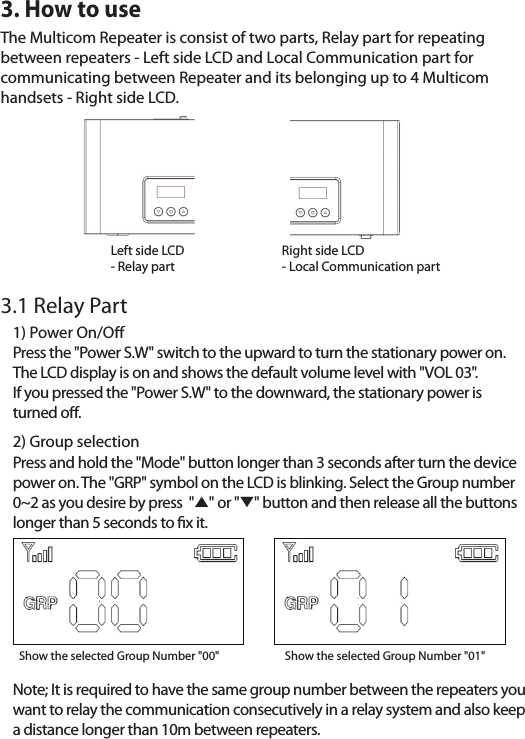 3. How to use

The Multicom Repeater is consist of two parts, Relay part for repeating between repeaters - Left side LCD and Local Communication part for communicating between Repeater and its belonging up to 4 Multicom handsets - Right side LCD.

Left side LCD
- Relay part

Right side LCD
- Local Communication part

3.1 Relay Part

1) Power On/Off
Press the "Power S.W" switch to the upward to turn the stationary power on. The LCD display is on and shows the default volume level with "VOL 03". If you pressed the "Power S.W" to the downward, the stationary power is turned off.

2) Group selection
Press and hold the "Mode" button longer than 3 seconds after turn the device power on. The "GRP" symbol on the LCD is blinking. Select the Group number 0~2 as you desire by press "▲" or "▼" button and then release all the buttons longer than 5 seconds to fix it.

GRP 00

Show the selected Group Number "00"

GRP 01

Show the selected Group Number "01"

Note; It is required to have the same group number between the repeaters you want to relay the communication consecutively in a relay system and also keep a distance longer than 10m between repeaters.