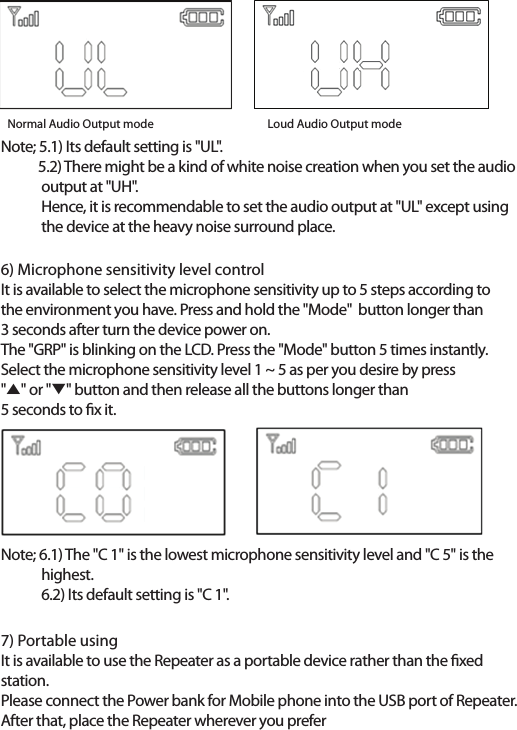 UL

UH

Normal Audio Output mode

Loud Audio Output mode

Note; 5.1) Its default setting is "UL".
5.2) There might be a kind of white noise creation when you set the audio output at "UH".
Hence, it is recommendable to set the audio output at "UL" except using the device at the heavy noise surround place.

6) Microphone sensitivity level control
It is available to select the microphone sensitivity up to 5 steps according to the environment you have. Press and hold the "Mode" button longer than 3 seconds after turn the device power on.
The "GRP" is blinking on the LCD. Press the "Mode" button 5 times instantly.
Select the microphone sensitivity level 1 ~ 5 as per you desire by press "▲" or "▼" button and then release all the buttons longer than 5 seconds to fix it.

C0

C 1

Note; 6.1) The "C 1" is the lowest microphone sensitivity level and "C 5" is the highest.
6.2) Its default setting is "C 1".

7) Portable using
It is available to use the Repeater as a portable device rather than the fixed station.
Please connect the Power bank for Mobile phone into the USB port of Repeater.
After that, place the Repeater wherever you prefer