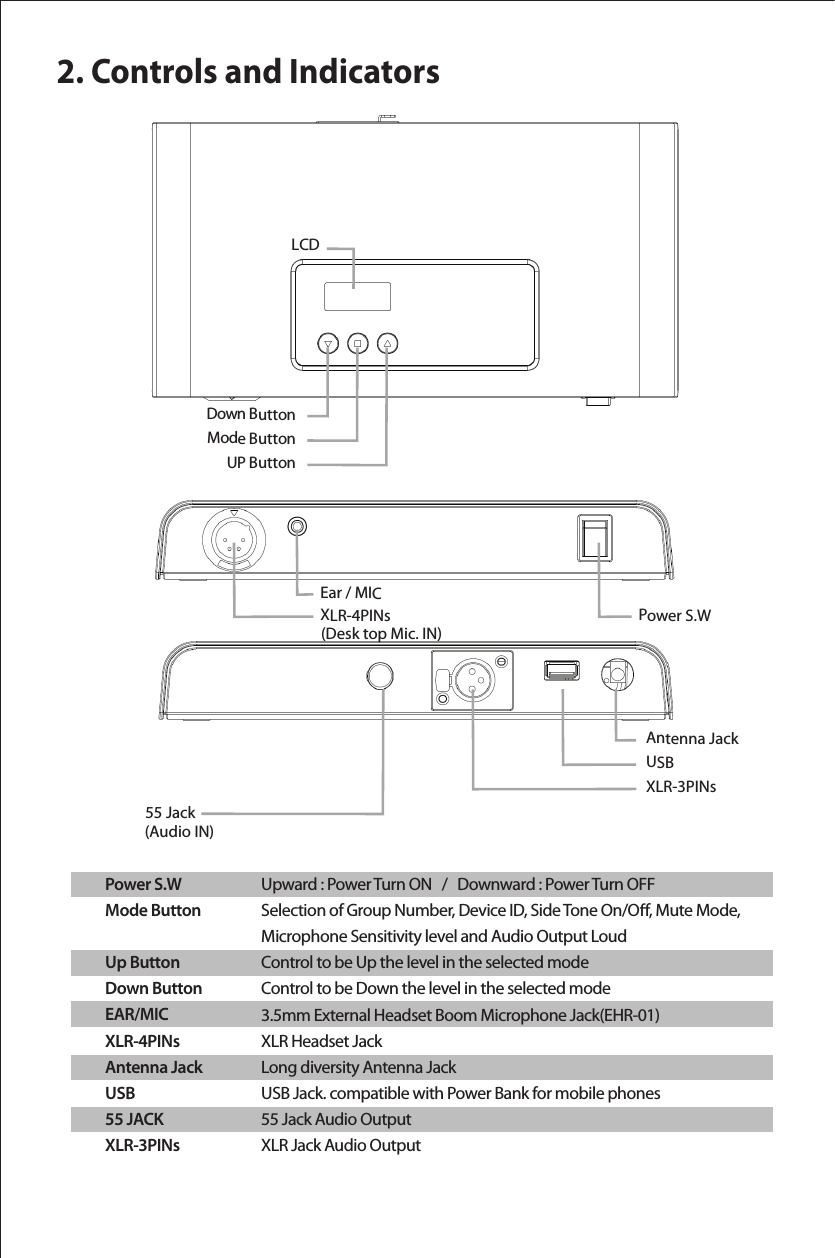 2. Controls and Indicators

LCD

Down Button
Mode Button
UP Button

Ear / MIC
XLR-4PINs
(Desk top Mic. IN)
Power S.W

Antenna Jack
USB
XLR-3PINs
55 Jack
(Audio IN)

| | |
|---|---|
| Power S.W | Upward : Power Turn ON / Downward : Power Turn OFF |
| Mode Button | Selection of Group Number, Device ID, Side Tone On/Off, Mute Mode, Microphone Sensitivity level and Audio Output Loud |
| Up Button | Control to be Up the level in the selected mode |
| Down Button | Control to be Down the level in the selected mode |
| EAR/MIC | 3.5mm External Headset Boom Microphone Jack(EHR-01) |
| XLR-4PINs | XLR Headset Jack |
| Antenna Jack | Long diversity Antenna Jack |
| USB | USB Jack. compatible with Power Bank for mobile phones |
| 55 JACK | 55 Jack Audio Output |
| XLR-3PINs | XLR Jack Audio Output |