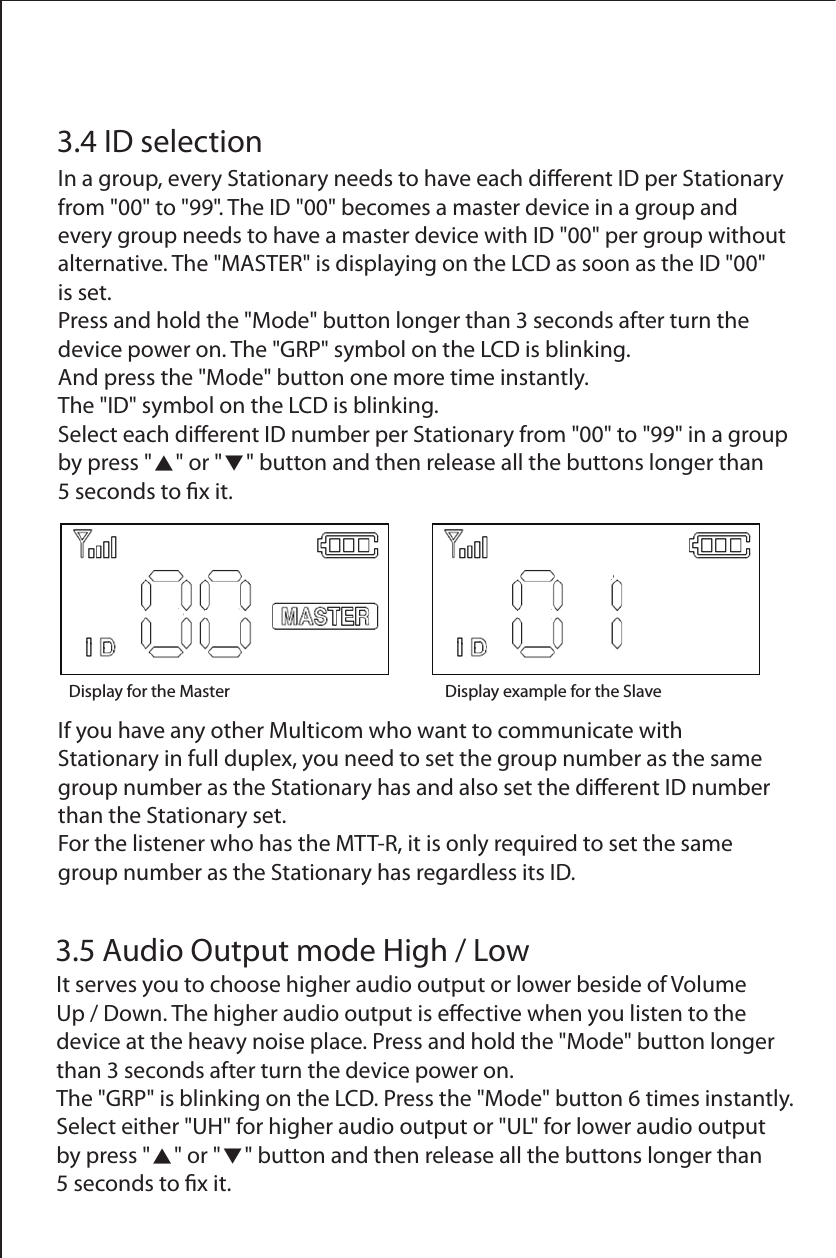 3.4 ID selection

In a group, every Stationary needs to have each different ID per Stationary from "00" to "99". The ID "00" becomes a master device in a group and every group needs to have a master device with ID "00" per group without alternative. The "MASTER" is displaying on the LCD as soon as the ID "00" is set.
Press and hold the "Mode" button longer than 3 seconds after turn the device power on. The "GRP" symbol on the LCD is blinking.
And press the "Mode" button one more time instantly.
The "ID" symbol on the LCD is blinking.
Select each different ID number per Stationary from "00" to "99" in a group by press "▲" or "▼" button and then release all the buttons longer than 5 seconds to fix it.

ID 00 MASTER

ID 01

Display for the Master

Display example for the Slave

If you have any other Multicom who want to communicate with Stationary in full duplex, you need to set the group number as the same group number as the Stationary has and also set the different ID number than the Stationary set.
For the listener who has the MTT-R, it is only required to set the same group number as the Stationary has regardless its ID.

3.5 Audio Output mode High / Low

It serves you to choose higher audio output or lower beside of Volume Up / Down. The higher audio output is effective when you listen to the device at the heavy noise place. Press and hold the "Mode" button longer than 3 seconds after turn the device power on.
The "GRP" is blinking on the LCD. Press the "Mode" button 6 times instantly.
Select either "UH" for higher audio output or "UL" for lower audio output by press "▲" or "▼" button and then release all the buttons longer than 5 seconds to fix it.