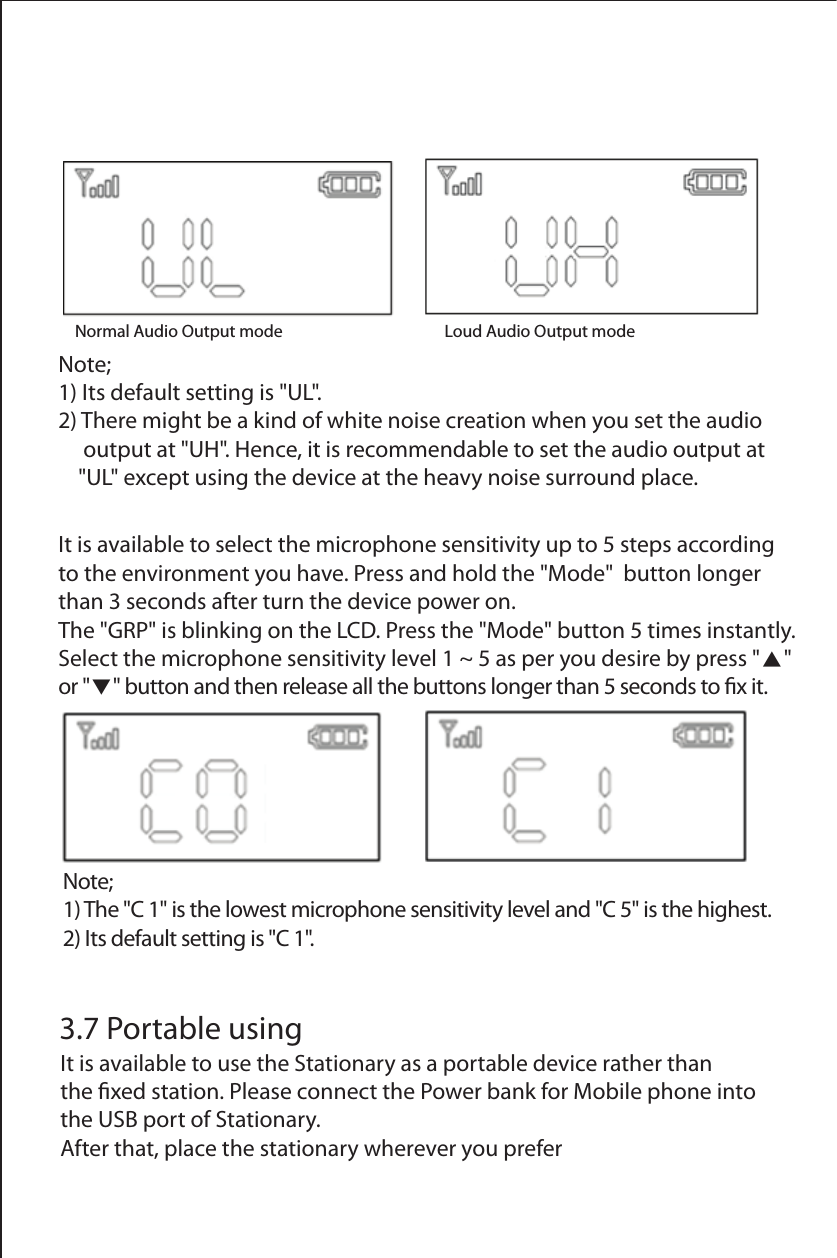 UL

UH

Normal Audio Output mode

Loud Audio Output mode

Note;
1) Its default setting is "UL".
2) There might be a kind of white noise creation when you set the audio output at "UH". Hence, it is recommendable to set the audio output at "UL" except using the device at the heavy noise surround place.

It is available to select the microphone sensitivity up to 5 steps according to the environment you have. Press and hold the "Mode" button longer than 3 seconds after turn the device power on.
The "GRP" is blinking on the LCD. Press the "Mode" button 5 times instantly. Select the microphone sensitivity level 1 ~ 5 as per you desire by press "▲" or "▼" button and then release all the buttons longer than 5 seconds to fix it.

C0

C 1

Note;
1) The "C 1" is the lowest microphone sensitivity level and "C 5" is the highest.
2) Its default setting is "C 1".

3.7 Portable using
It is available to use the Stationary as a portable device rather than the fixed station. Please connect the Power bank for Mobile phone into the USB port of Stationary.
After that, place the stationary wherever you prefer