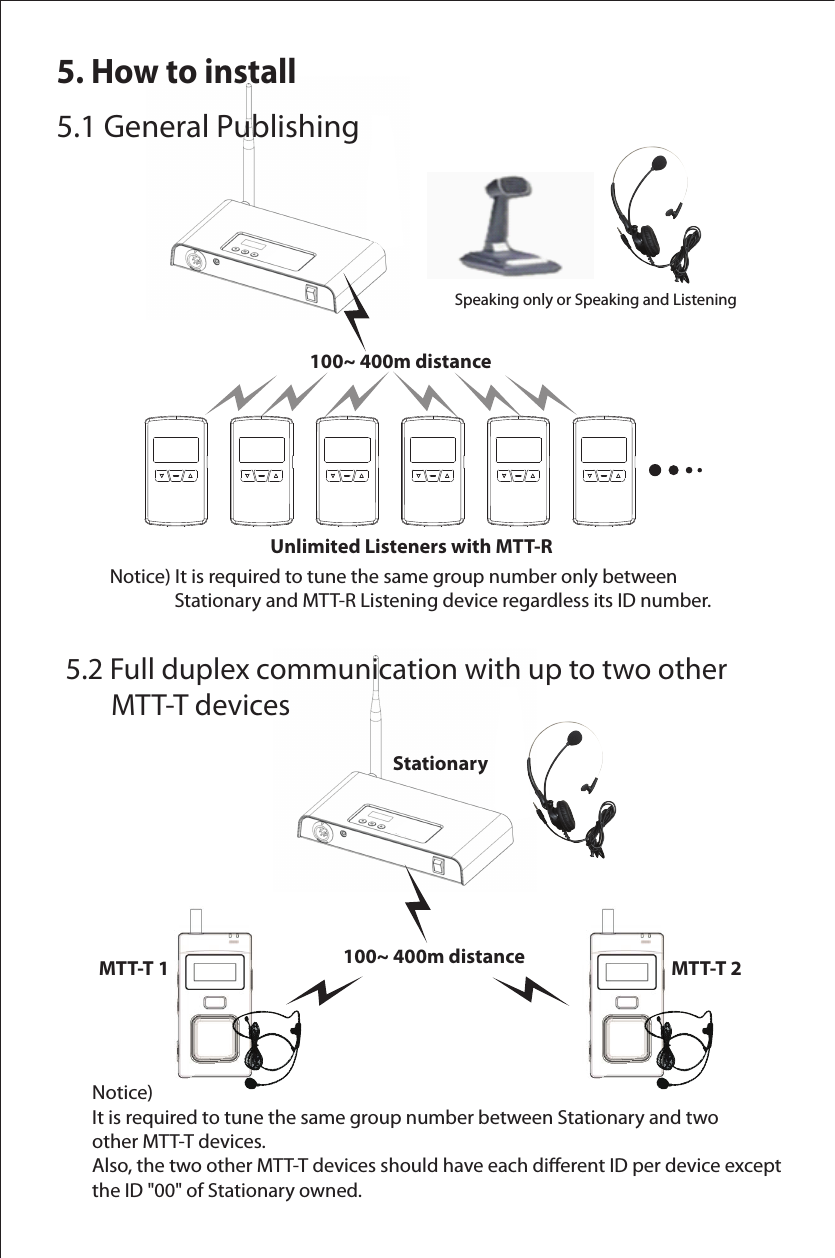 5. How to install

5.1 General Publishing

Speaking only or Speaking and Listening

100~ 400m distance

Unlimited Listeners with MTT-R

Notice) It is required to tune the same group number only between Stationary and MTT-R Listening device regardless its ID number.

5.2 Full duplex communication with up to two other MTT-T devices

Stationary

MTT-T 1

100~ 400m distance

MTT-T 2

Notice)
It is required to tune the same group number between Stationary and two other MTT-T devices.
Also, the two other MTT-T devices should have each different ID per device except the ID "00" of Stationary owned.