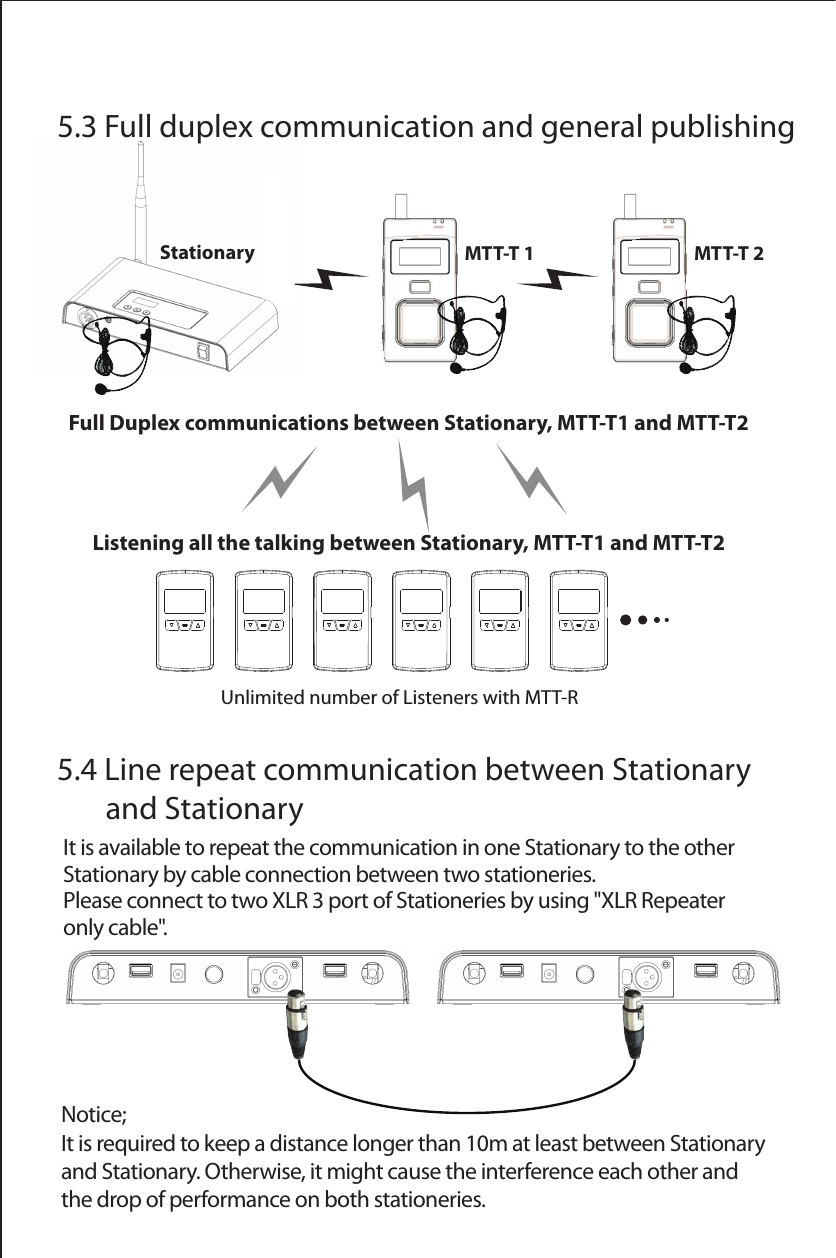 5.3 Full duplex communication and general publishing

Stationary

MTT-T 1

MTT-T 2

Full Duplex communications between Stationary, MTT-T1 and MTT-T2

Listening all the talking between Stationary, MTT-T1 and MTT-T2

Unlimited number of Listeners with MTT-R

5.4 Line repeat communication between Stationary and Stationary

It is available to repeat the communication in one Stationary to the other Stationary by cable connection between two stationeries.
Please connect to two XLR 3 port of Stationeries by using "XLR Repeater only cable".

Notice;
It is required to keep a distance longer than 10m at least between Stationary and Stationary. Otherwise, it might cause the interference each other and the drop of performance on both stationeries.