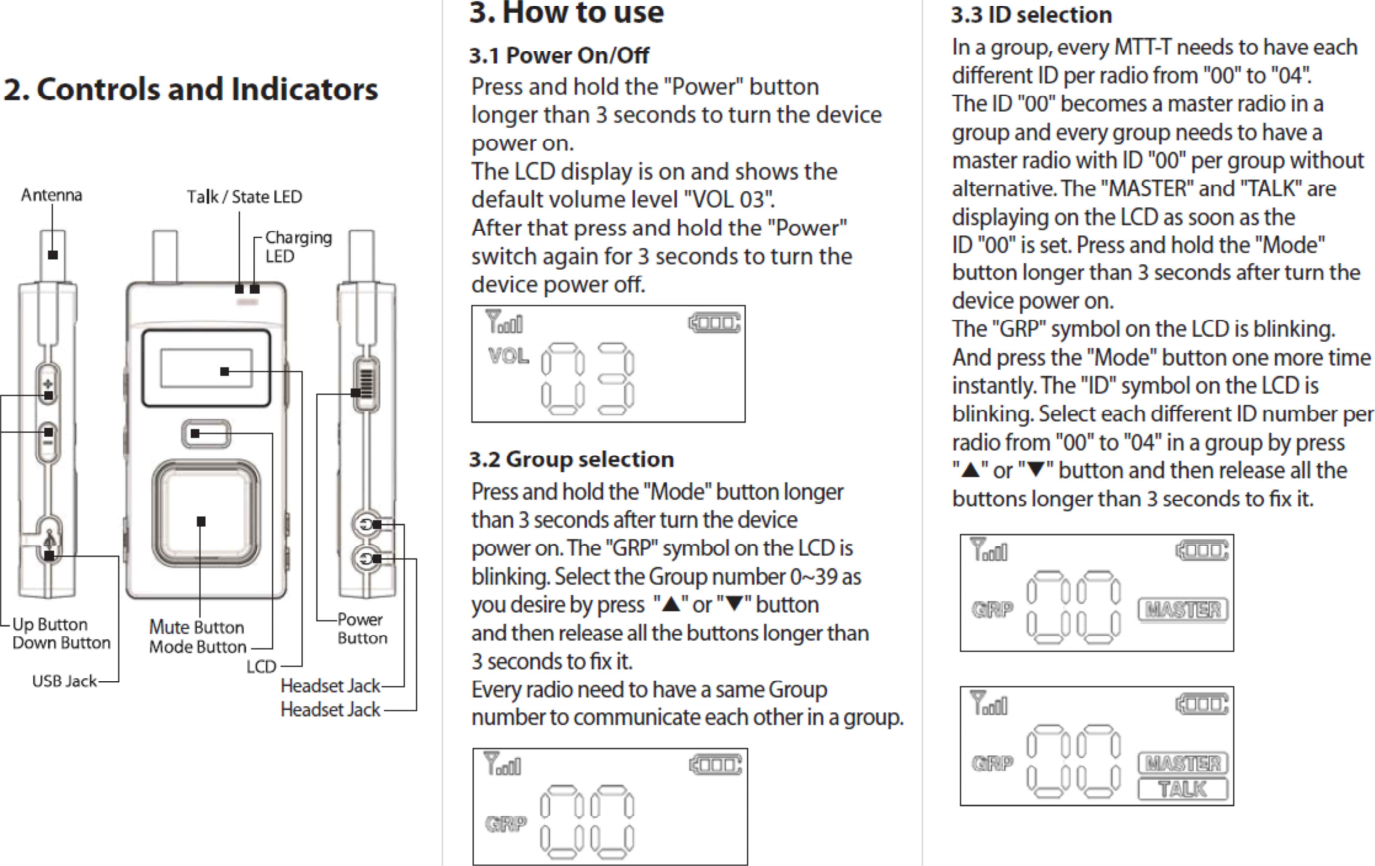 2. Controls and Indicators

Antenna
Talk / State LED
Charging LED
Up Button
Down Button
USB Jack
Mute Button
Mode Button
LCD
Power Button
Headset Jack
Headset Jack

3. How to use

3.1 Power On/Off

Press and hold the "Power" button longer than 3 seconds to turn the device power on.
The LCD display is on and shows the default volume level "VOL 03".
After that press and hold the "Power" switch again for 3 seconds to turn the device power off.

VOL 03

3.2 Group selection

Press and hold the "Mode" button longer than 3 seconds after turn the device power on. The "GRP" symbol on the LCD is blinking. Select the Group number 0~39 as you desire by press "▲" or "▼" button and then release all the buttons longer than 3 seconds to fix it.
Every radio need to have a same Group number to communicate each other in a group.

GRP 00

3.3 ID selection

In a group, every MTT-T needs to have each different ID per radio from "00" to "04".
The ID "00" becomes a master radio in a group and every group needs to have a master radio with ID "00" per group without alternative. The "MASTER" and "TALK" are displaying on the LCD as soon as the ID "00" is set. Press and hold the "Mode" button longer than 3 seconds after turn the device power on.
The "GRP" symbol on the LCD is blinking. And press the "Mode" button one more time instantly. The "ID" symbol on the LCD is blinking. Select each different ID number per radio from "00" to "04" in a group by press "▲" or "▼" button and then release all the buttons longer than 3 seconds to fix it.

GRP 00 MASTER

GRP 00 MASTER TALK