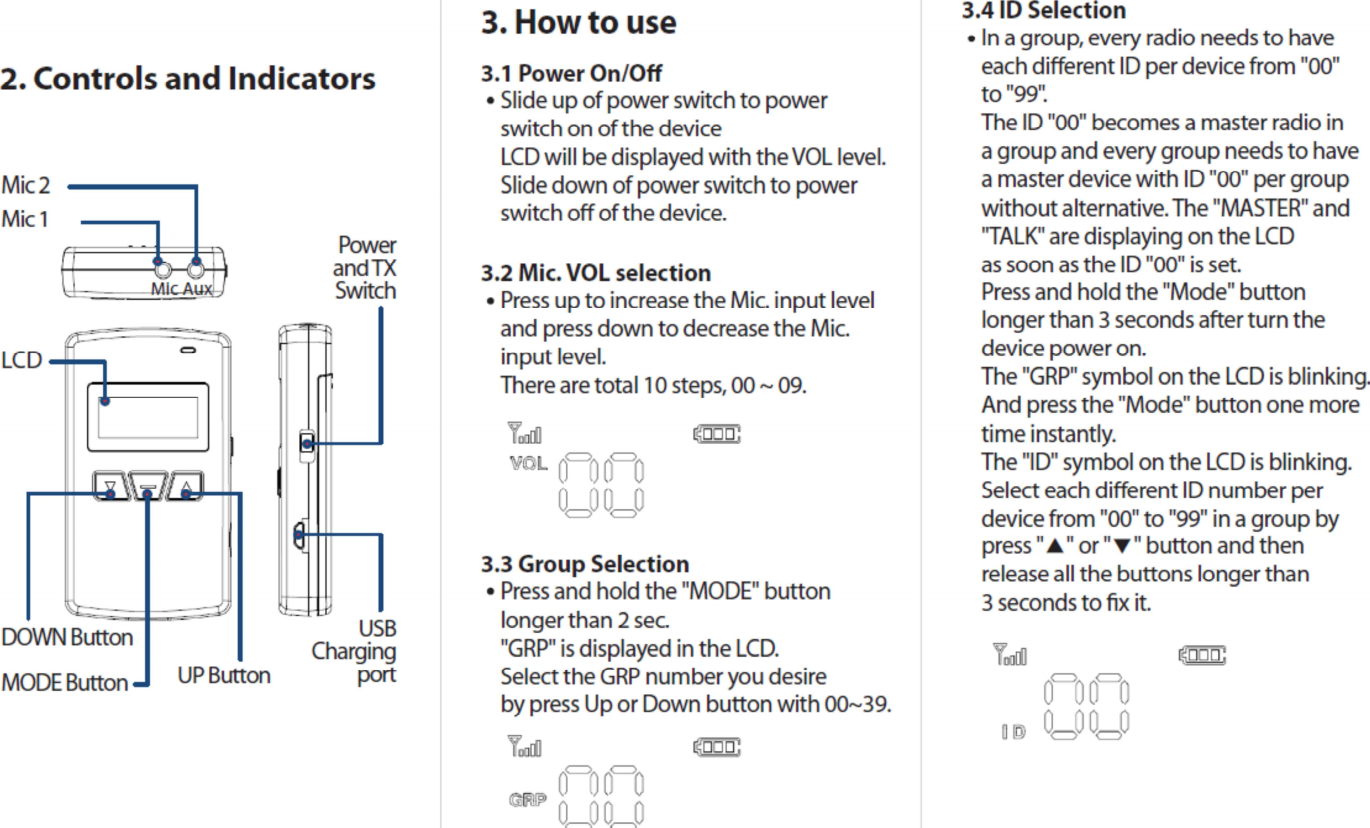 2. Controls and Indicators

Mic 2
Mic 1
Mic Aux
Power and TX Switch
LCD
DOWN Button
MODE Button
UP Button
USB Charging port

3. How to use

3.1 Power On/Off
• Slide up of power switch to power switch on of the device
LCD will be displayed with the VOL level.
Slide down of power switch to power switch off of the device.

3.2 Mic. VOL selection
• Press up to increase the Mic. input level and press down to decrease the Mic. input level.
There are total 10 steps, 00 ~ 09.

VOL

3.3 Group Selection
• Press and hold the "MODE" button longer than 2 sec.
"GRP" is displayed in the LCD.
Select the GRP number you desire by press Up or Down button with 00~39.

GRP

3.4 ID Selection
• In a group, every radio needs to have each different ID per device from "00" to "99".
The ID "00" becomes a master radio in a group and every group needs to have a master device with ID "00" per group without alternative. The "MASTER" and "TALK" are displaying on the LCD as soon as the ID "00" is set.
Press and hold the "Mode" button longer than 3 seconds after turn the device power on.
The "GRP" symbol on the LCD is blinking.
And press the "Mode" button one more time instantly.
The "ID" symbol on the LCD is blinking.
Select each different ID number per device from "00" to "99" in a group by press "▲" or "▼" button and then release all the buttons longer than 3 seconds to fix it.

ID