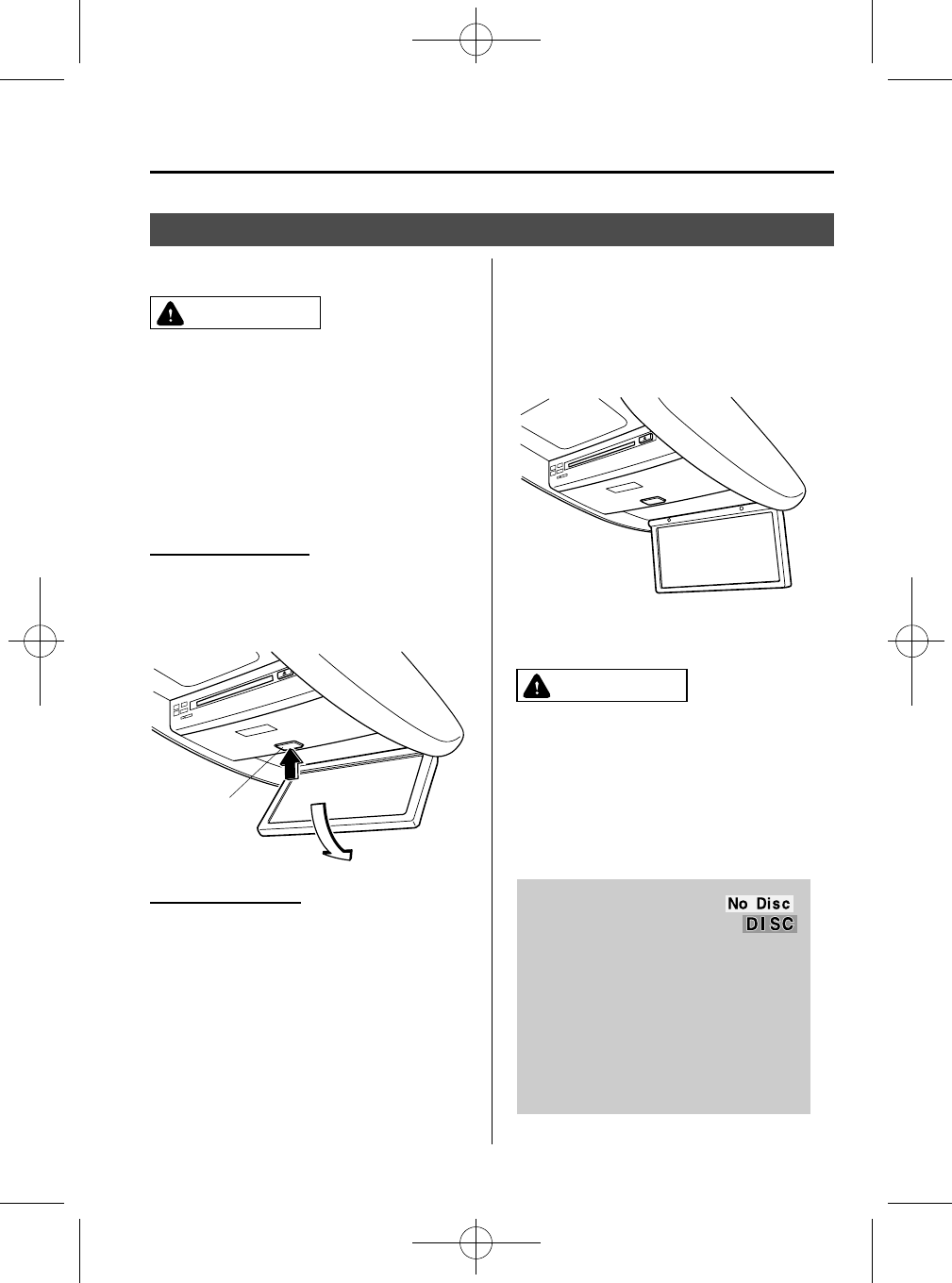 No Disc

DISC