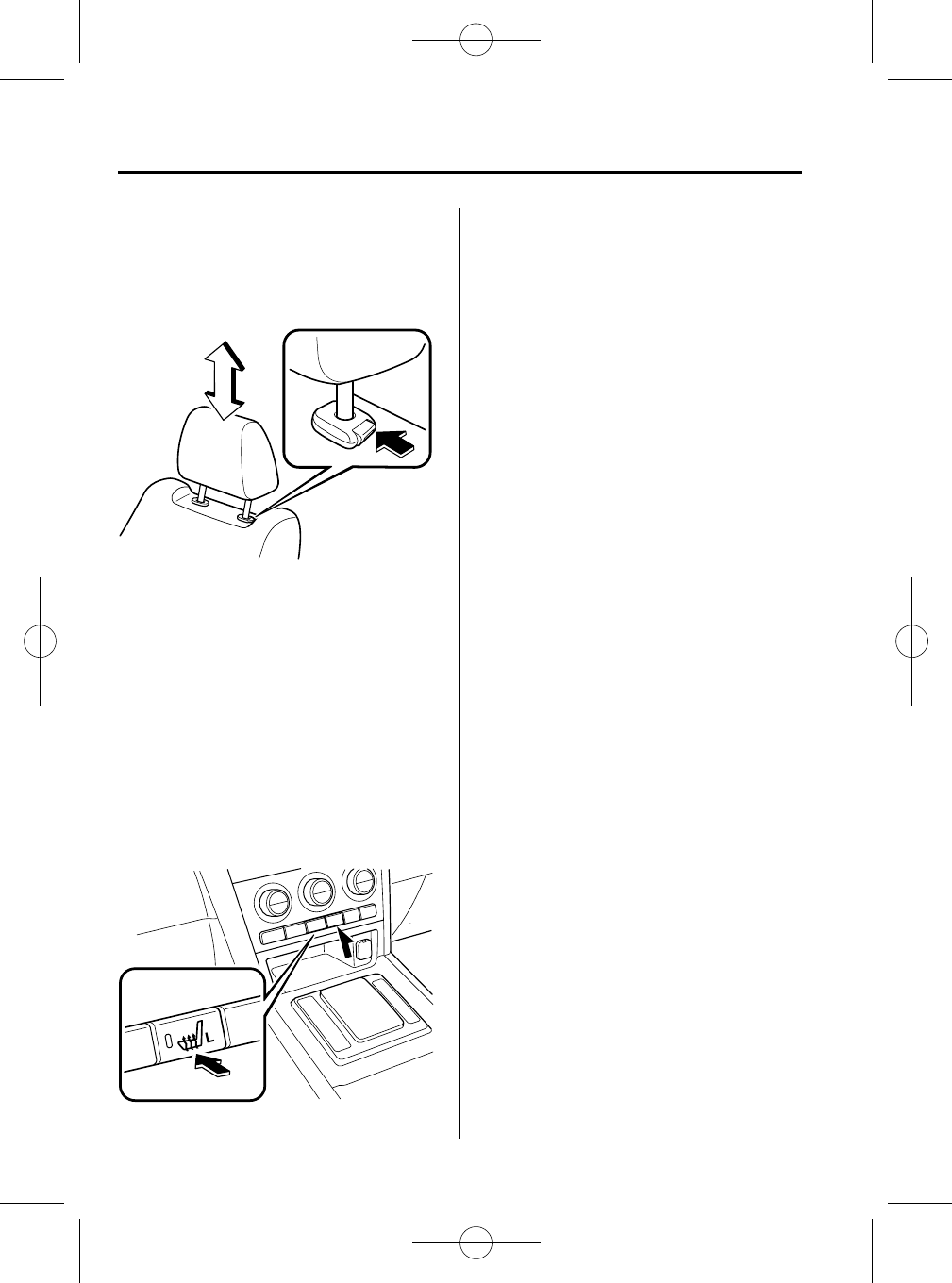 L