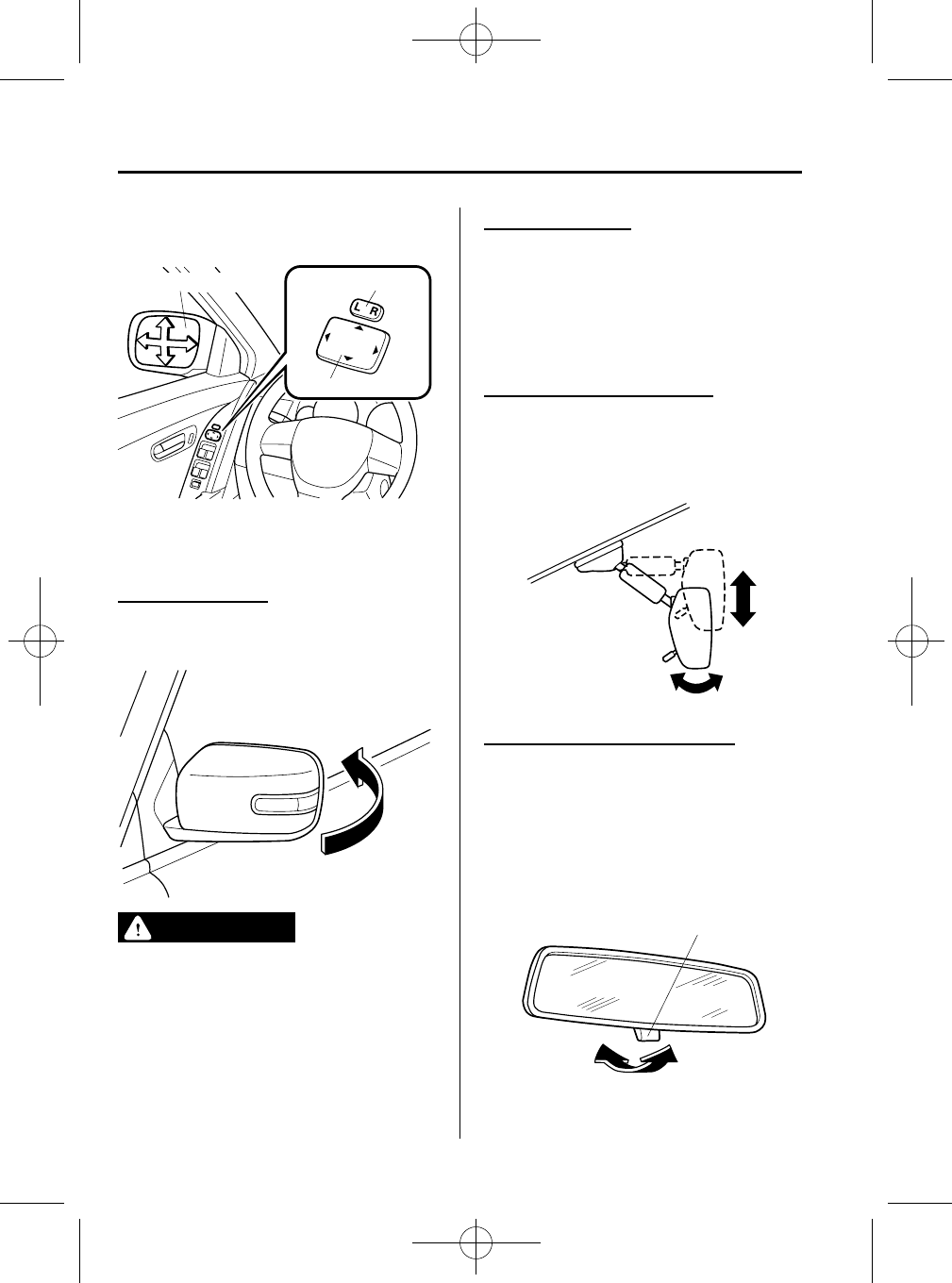 L R