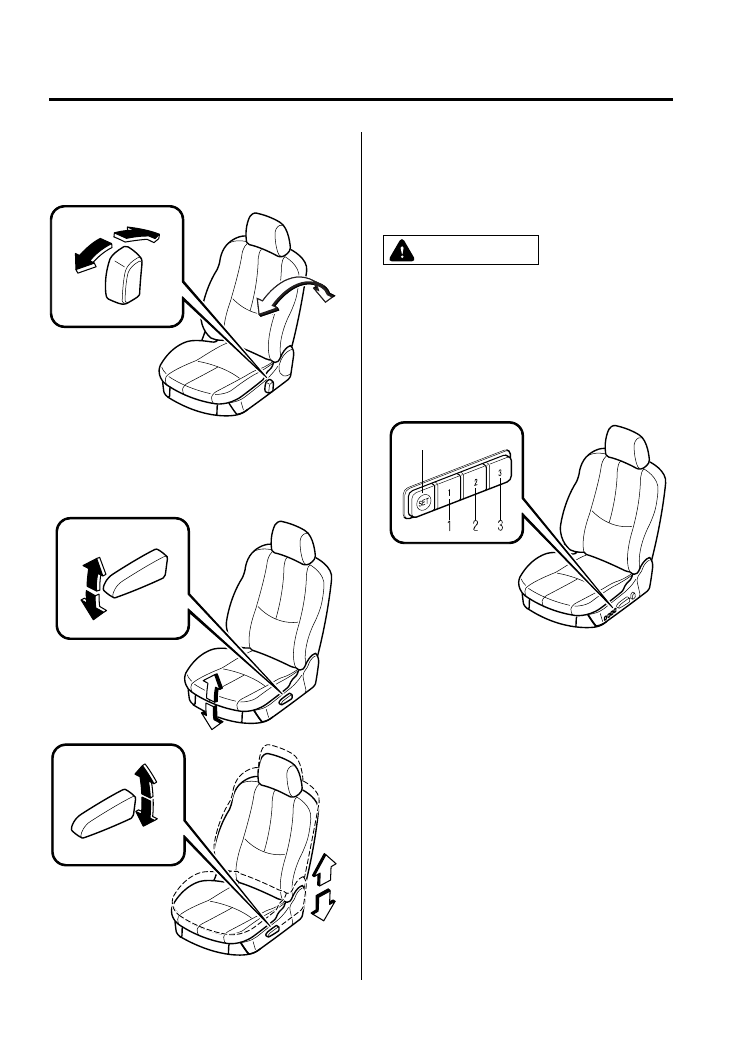 SET

1

2

3

1

2

3