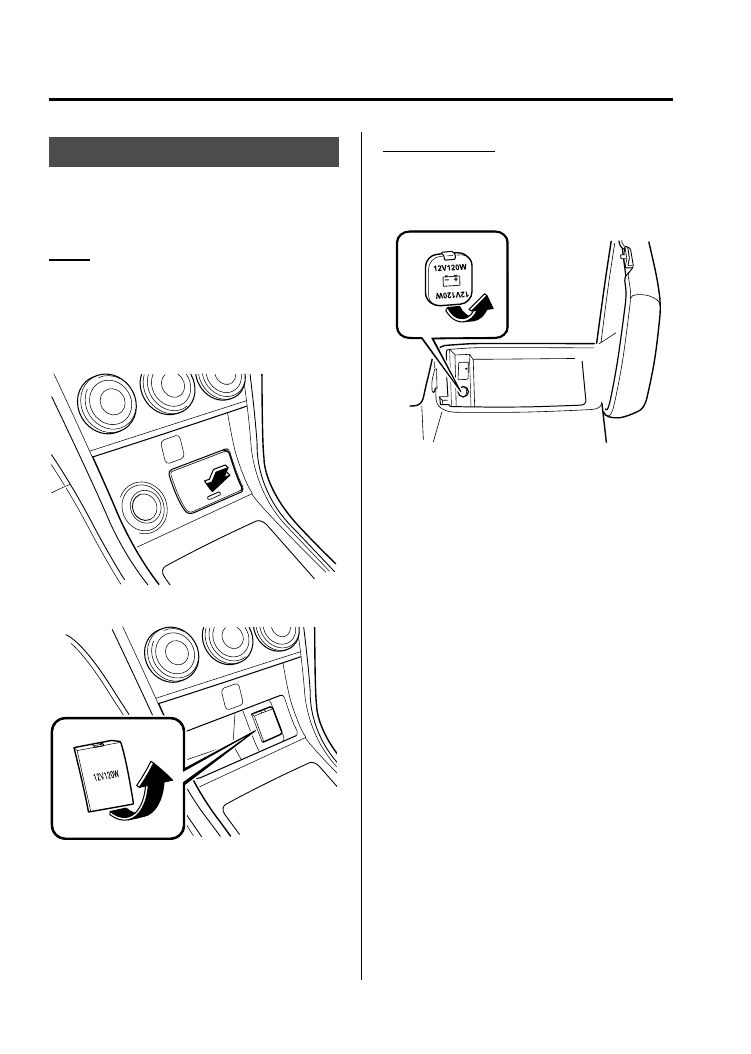 12V120W

12V120W

12V120W