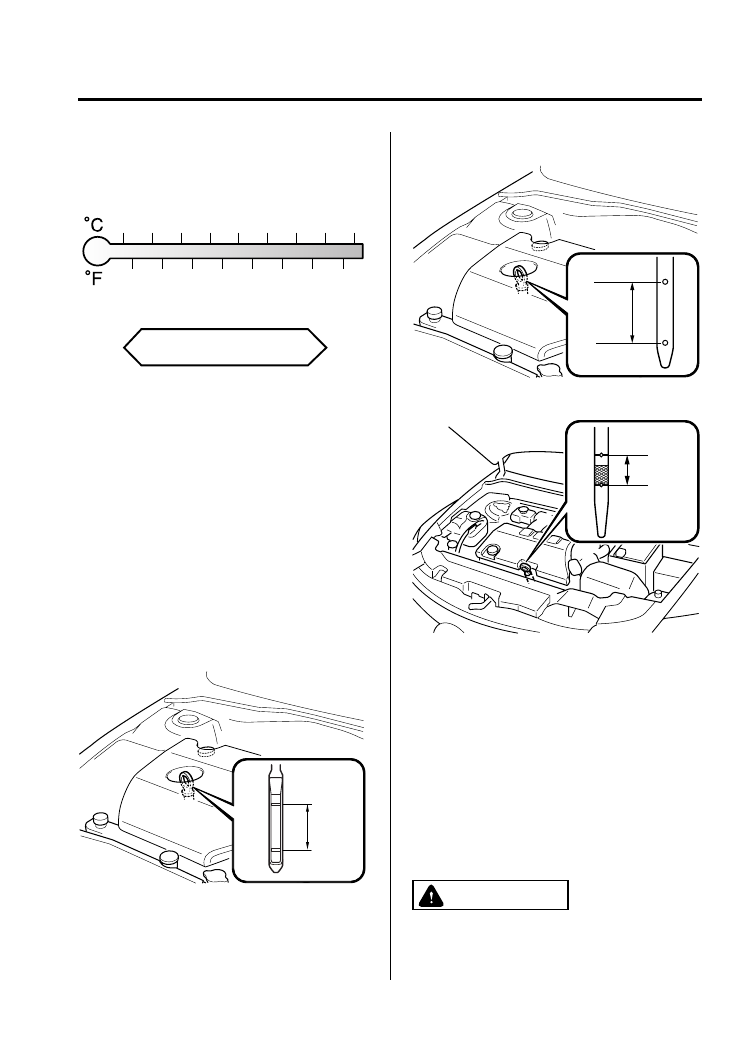 °C

°F