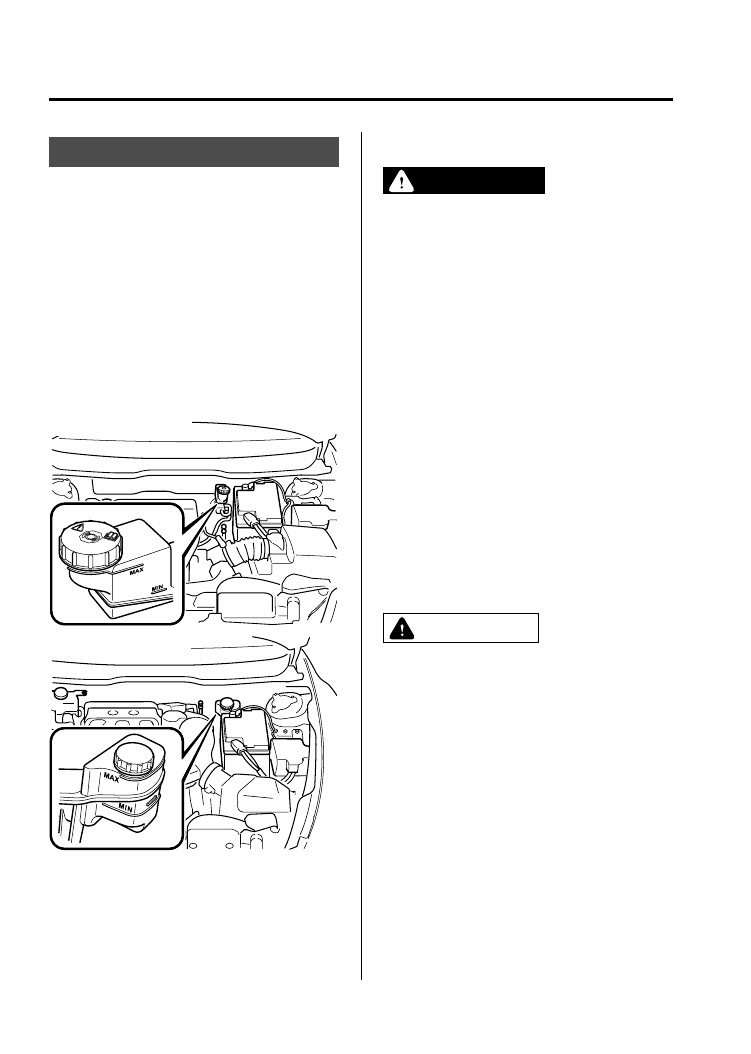 MAX
MIN

MAX
MIN