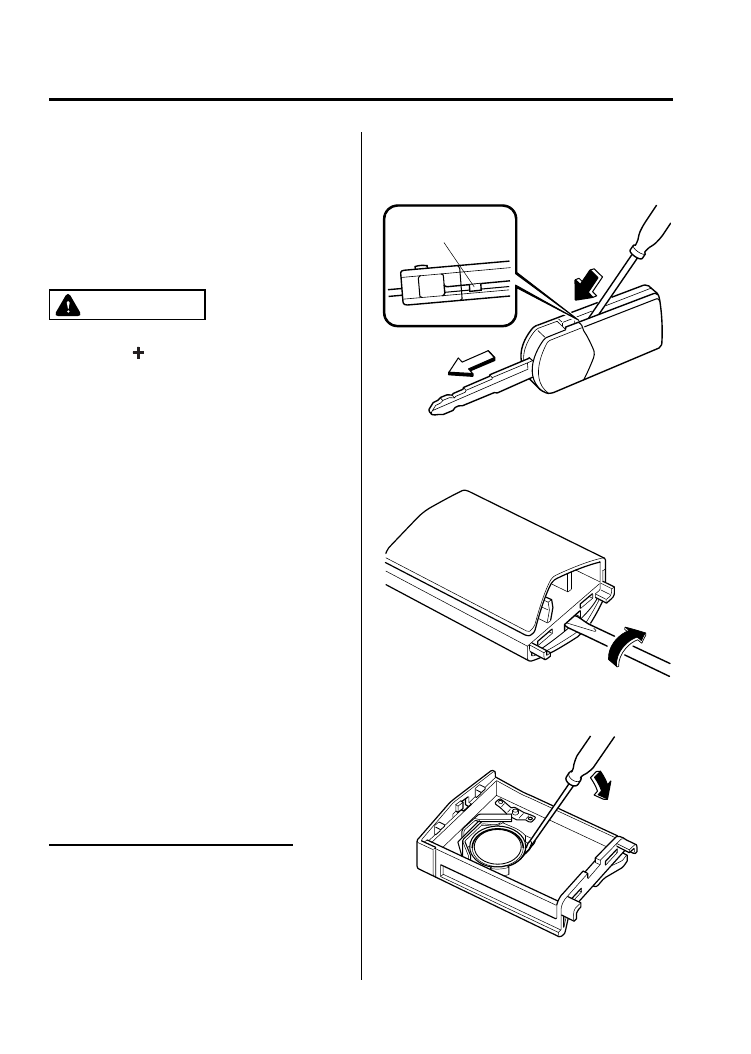 +