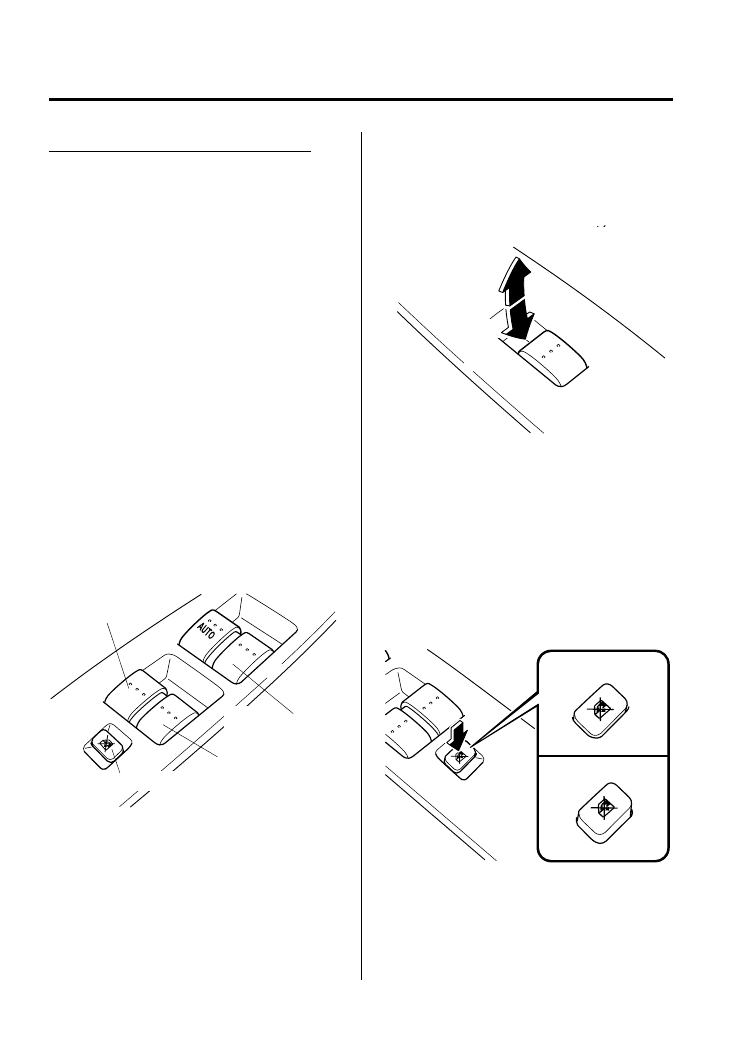 AUTO