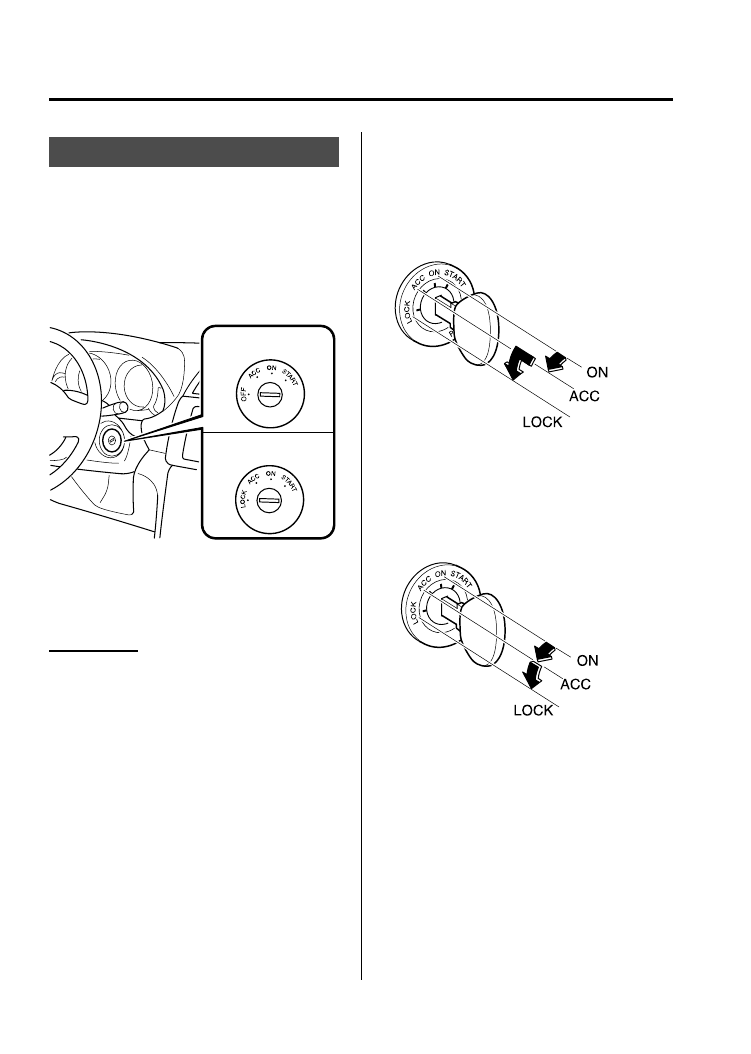 OFF ACC ON START

LOCK ACC ON START

LOCK ACC ON START

ON

ACC

LOCK

LOCK ACC ON START

ON

ACC

LOCK