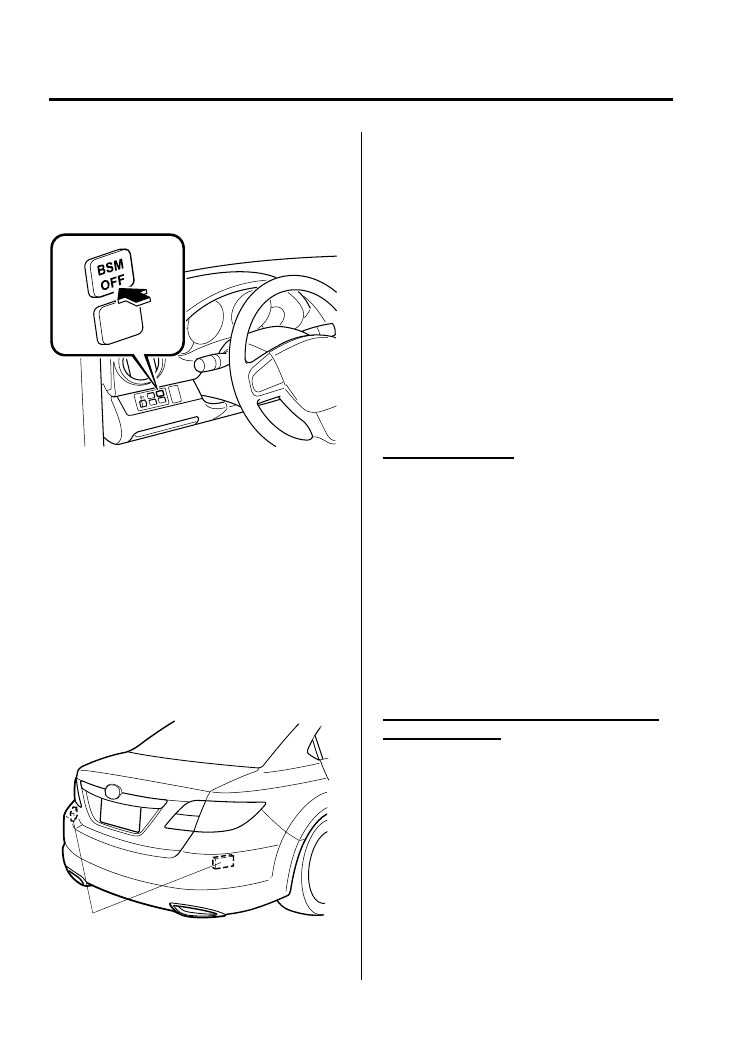 BSM
OFF