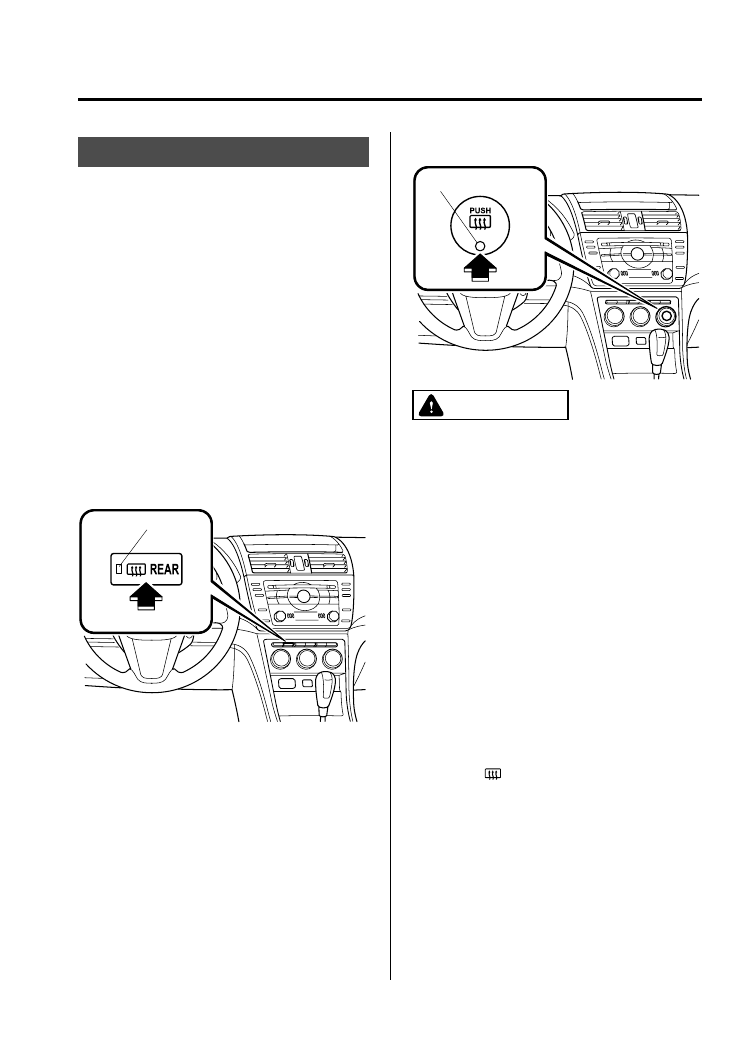 REAR

PUSH