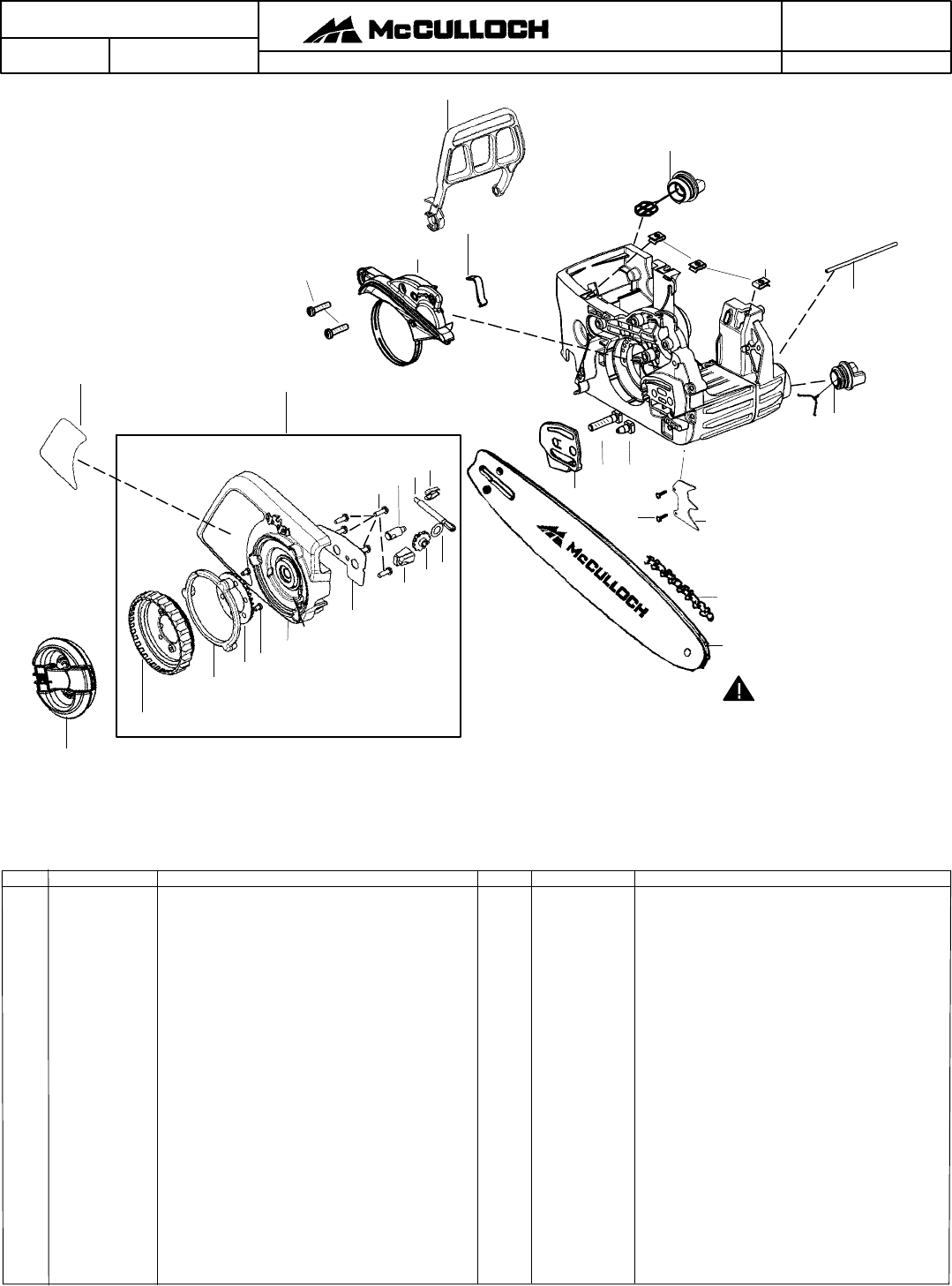 McCULLOCH

McCULLOCH